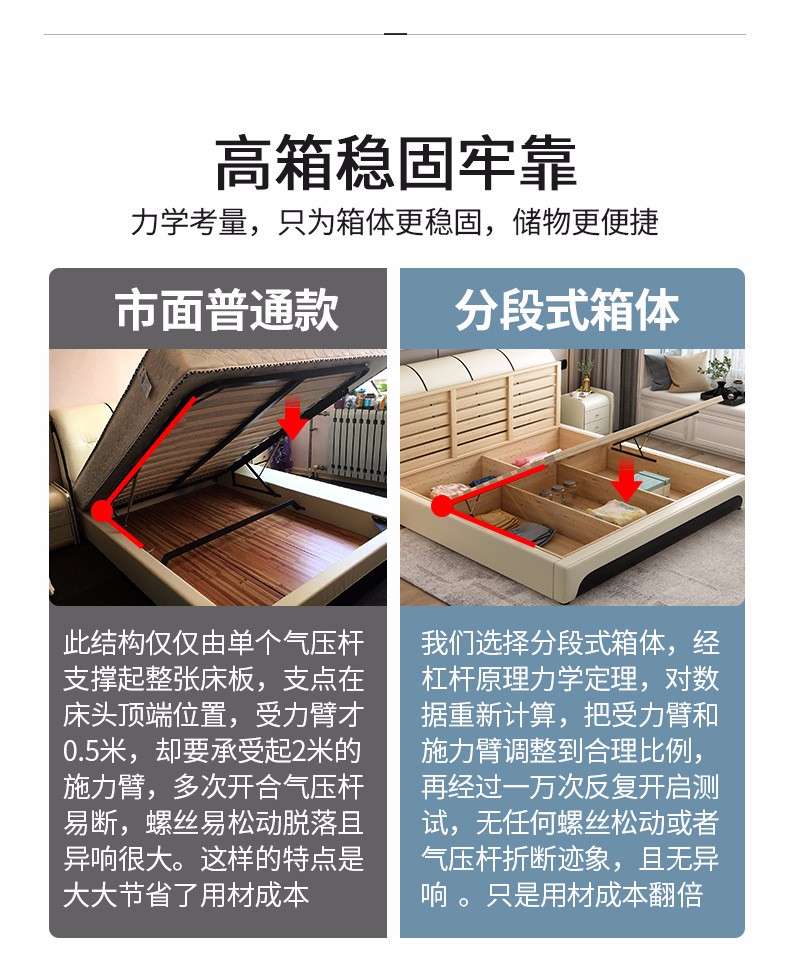 高箱稳固牢靠

力学考量，只为箱体更稳固，储物更便捷

市面普通款

此结构仅仅由单个气压杆支撑起整张床板，支点在床头顶端位置，受力臂才0.5米，却要承受起2米的施力臂，多次开合气压杆易断，螺丝易松动脱落且异响很大。这样的特点是大大节省了用材成本

分段式箱体

我们选择分段式箱体，经杠杆原理力学定理，对数据重新计算，把受力臂和施力臂调整到合理比例，再经过一万次反复开启测试，无任何螺丝松动或者气压杆折断迹象，且无异响 。只是用材成本翻倍