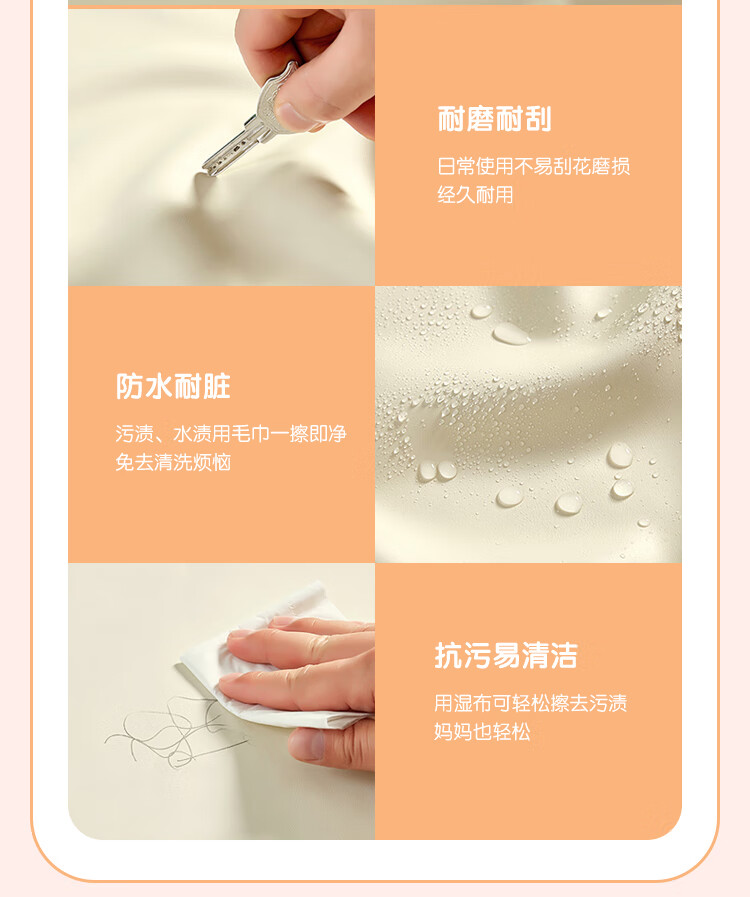 耐磨耐刮

日常使用不易刮花磨损
经久耐用

防水耐脏

污渍、水渍用毛巾一擦即净
免去清洗烦恼

抗污易清洁

用湿布可轻松擦去污渍
妈妈也轻松