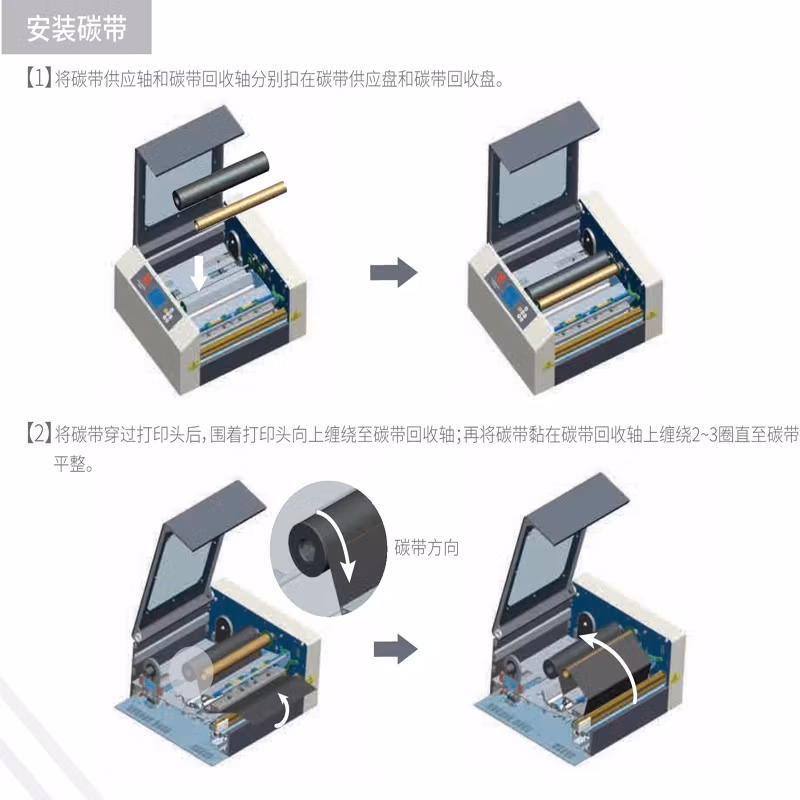 安装碳带

【1】将碳带供应轴和碳带回收轴分别扣在碳带供应盘和碳带回收盘。

【2】将碳带穿过打印头后，围着打印头向上缠绕至碳带回收轴；再将碳带黏在碳带回收轴上缠绕2~3圈直至碳带平整。

碳带方向