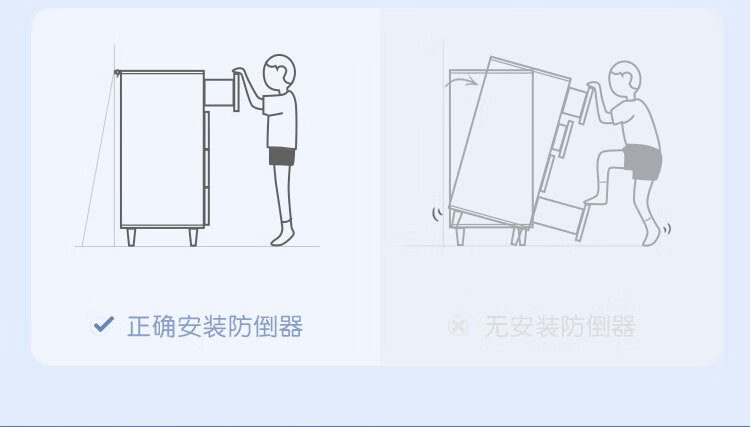 正确安装防倒器

无安装防倒器