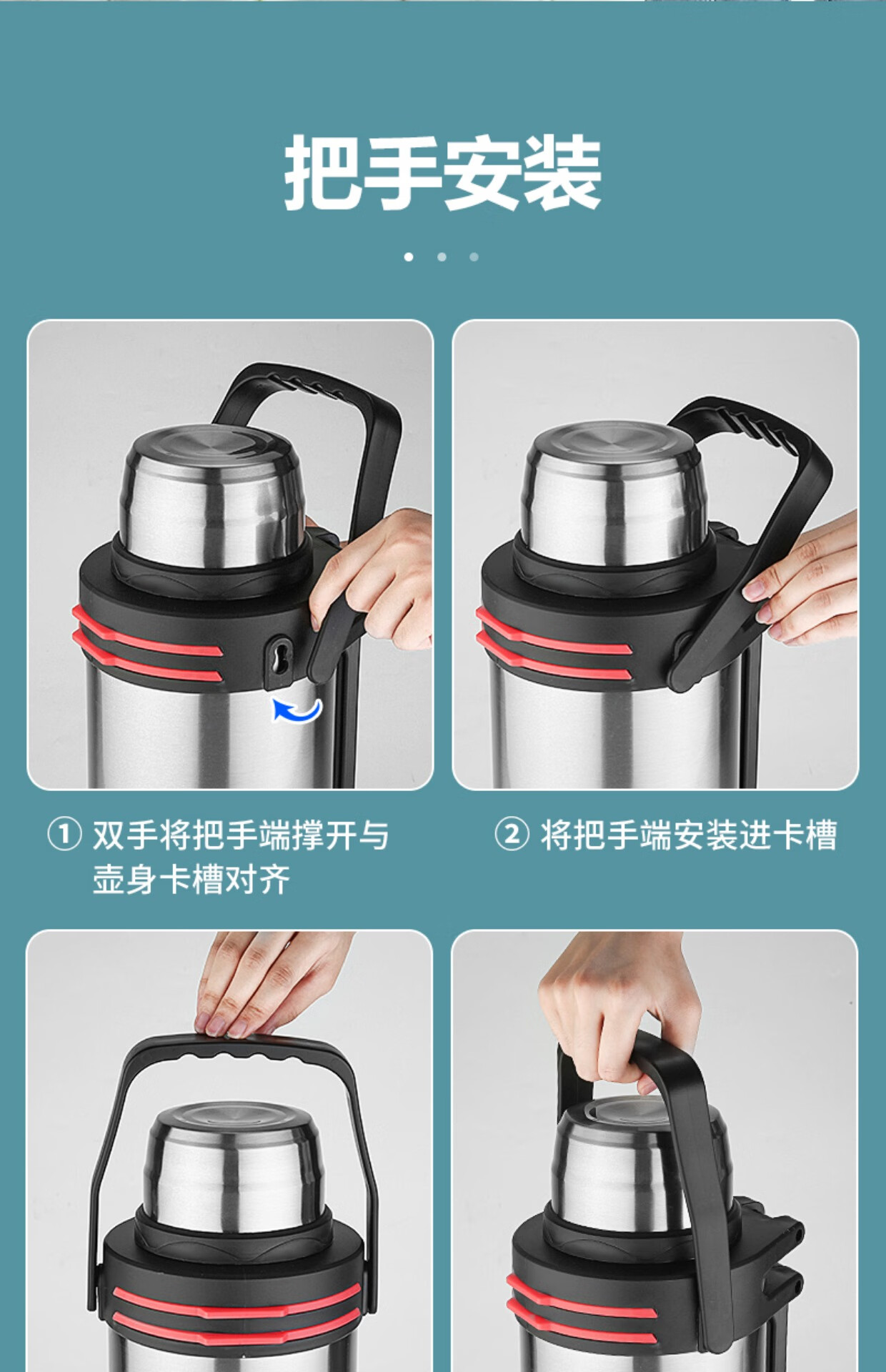 把手安装

① 双手将把手端撑开与壶身卡槽对齐

② 将把手端安装进卡槽