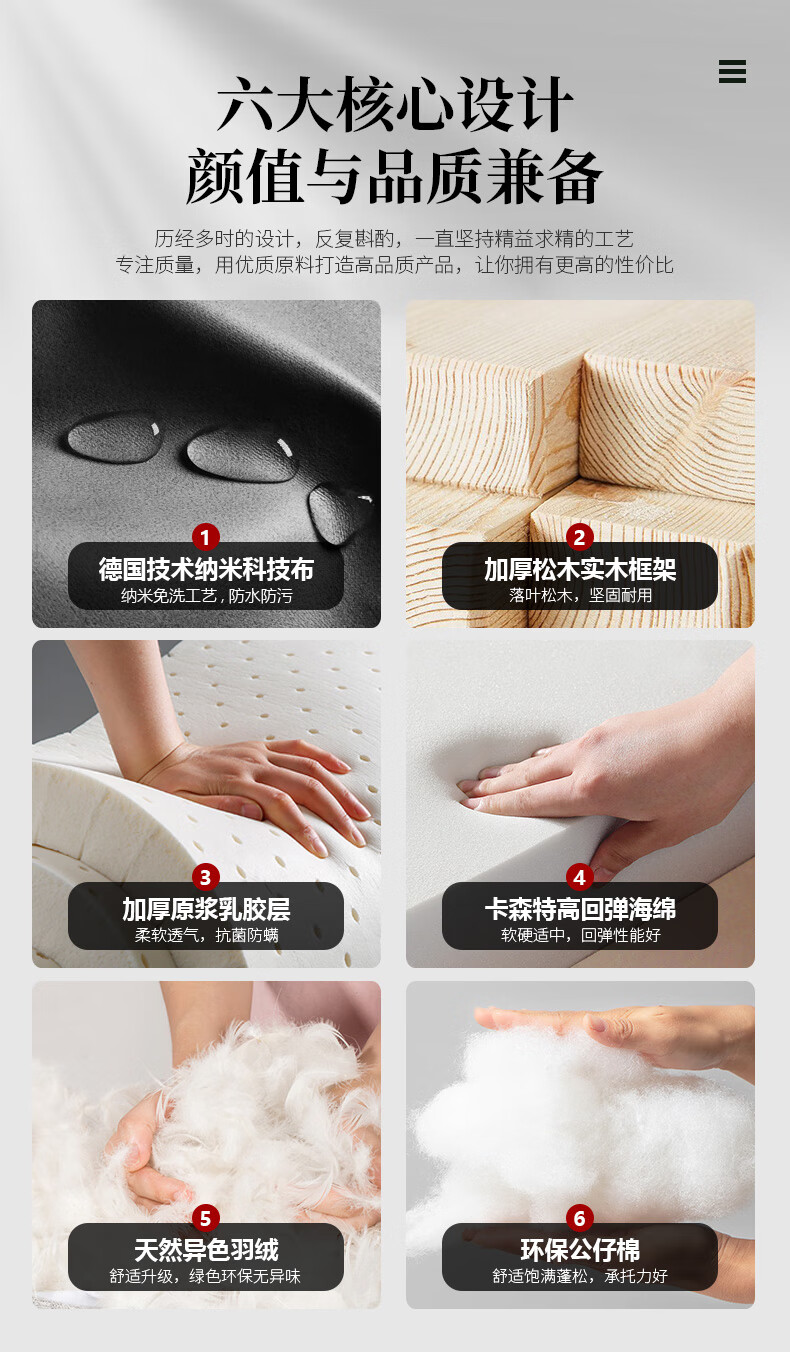 六大核心设计
颜值与品质兼备

历经多时的设计，反复斟酌，一直坚持精益求精的工艺
专注质量，用优质原料打造高品质产品，让你拥有更高的性价比

1
德国技术纳米科技布
纳米免洗工艺，防水防污

2
加厚松木实木框架
落叶松木，坚固耐用

3
加厚原浆乳胶层
柔软透气，抗菌防螨

4
卡森特高回弹海绵
软硬适中，回弹性能好

5
天然异色羽绒
舒适升级，绿色环保无异味

6
环保公仔棉
舒适饱满蓬松，承托力好