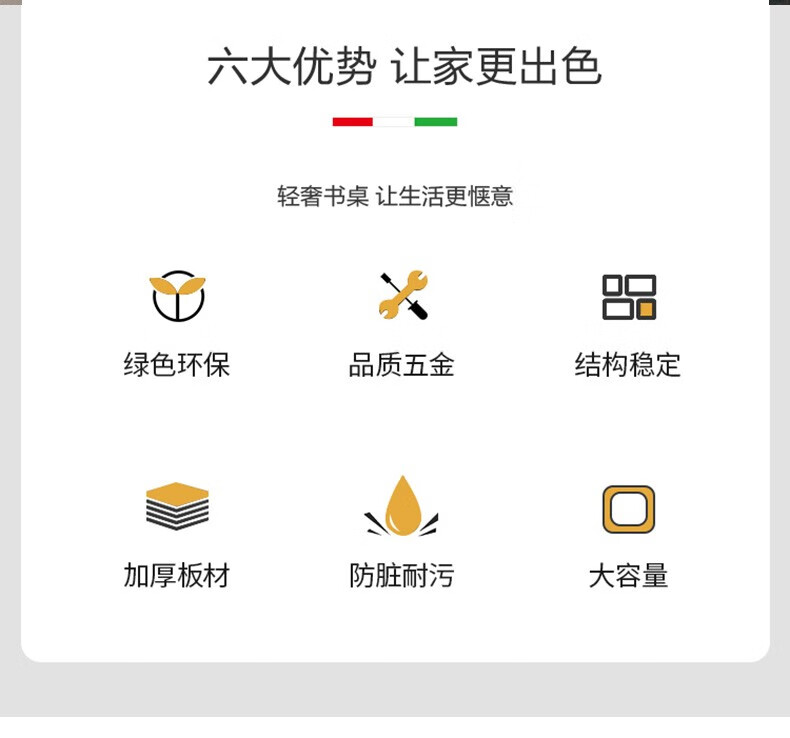 六大优势 让家更出色

轻奢书桌 让生活更惬意

绿色环保

品质五金

结构稳定

加厚板材

防脏耐污

大容量