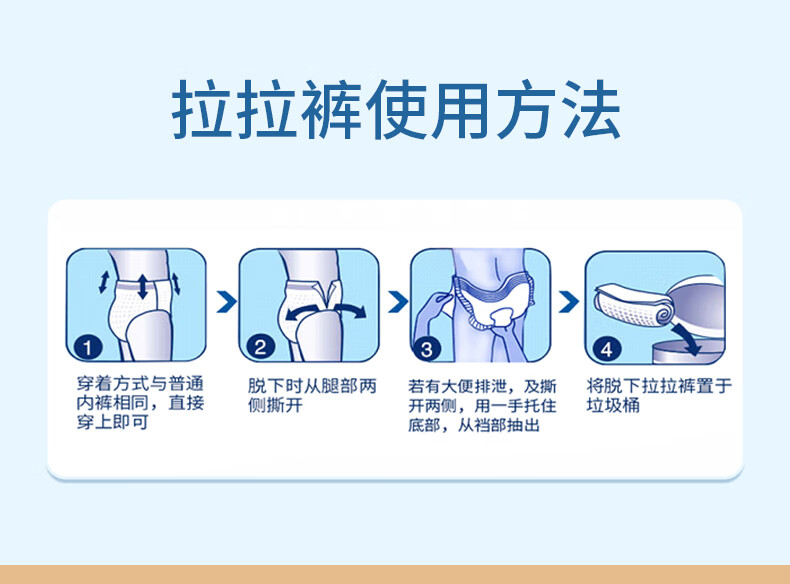 拉拉裤使用方法

1
穿着方式与普通内裤相同，直接穿上即可

2
脱下时从腿部两侧撕开

3
若有大便排泄，及撕开两侧，用一手托住底部，从裆部抽出

4
将脱下拉拉裤置于垃圾桶