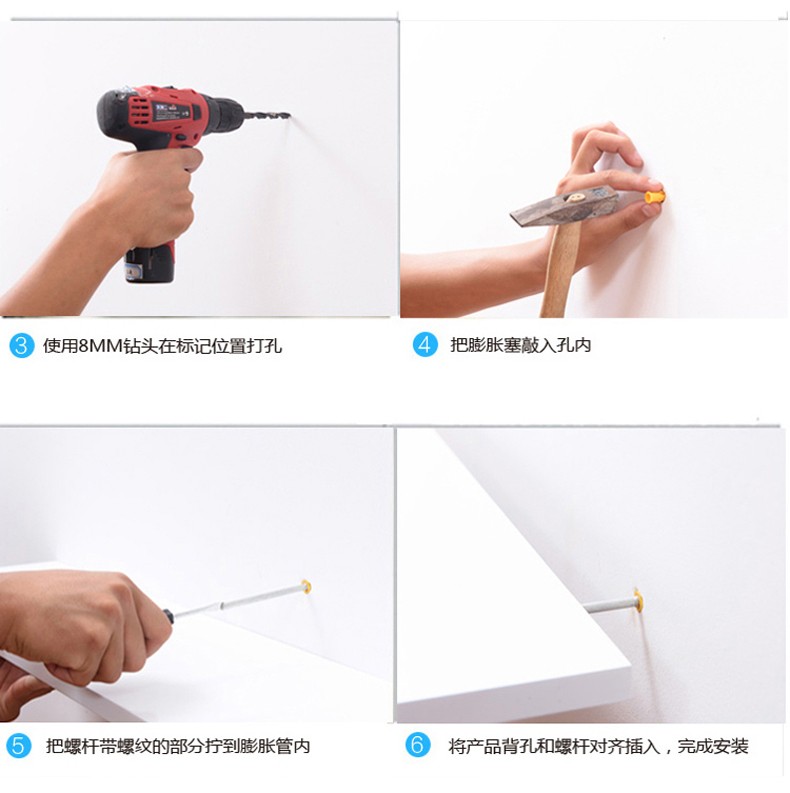 3 使用8MM钻头在标记位置打孔

4 把膨胀塞敲入孔内

5 把螺杆带螺纹的部分拧到膨胀管内

6 将产品背孔和螺杆对齐插入，完成安装