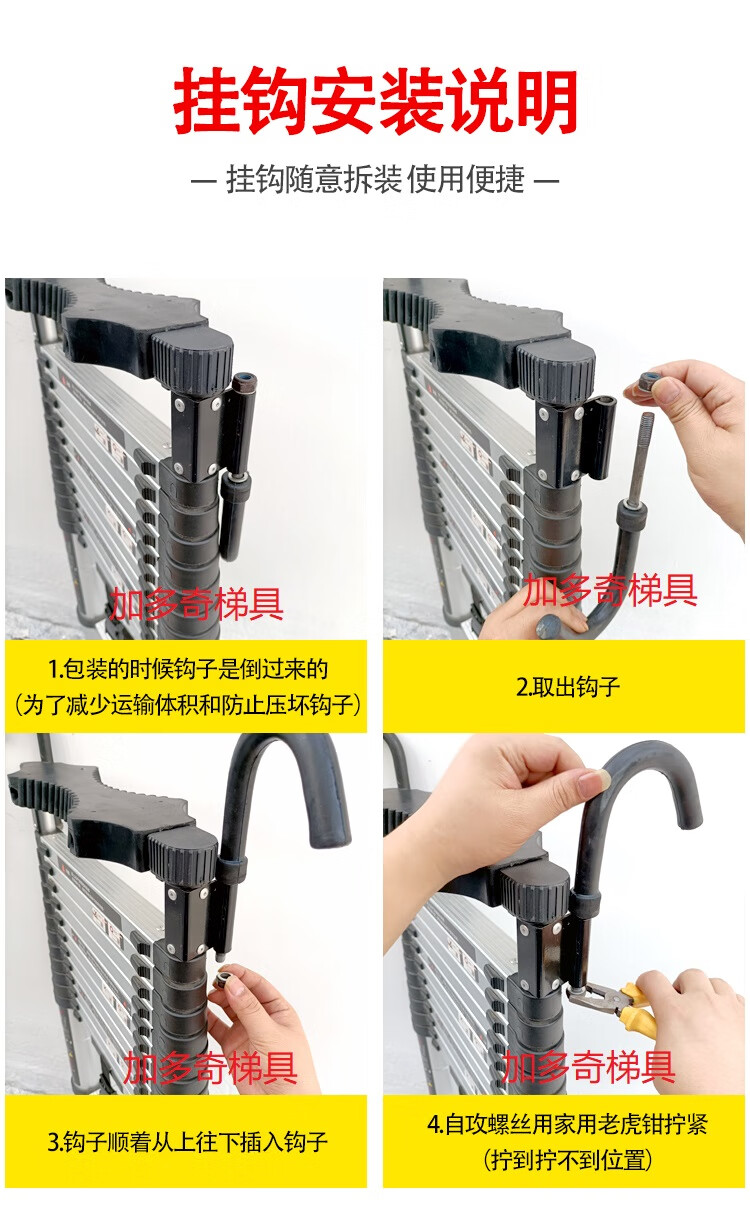 挂钩安装说明

— 挂钩随意拆装 使用便捷 —

加多奇梯具

1.包装的时候钩子是倒过来的
(为了减少运输体积和防止压坏钩子)

加多奇梯具

2.取出钩子

加多奇梯具

3.钩子顺着从上往下插入钩子

加多奇梯具

4.自攻螺丝用家用老虎钳拧紧
(拧到拧不到位置)