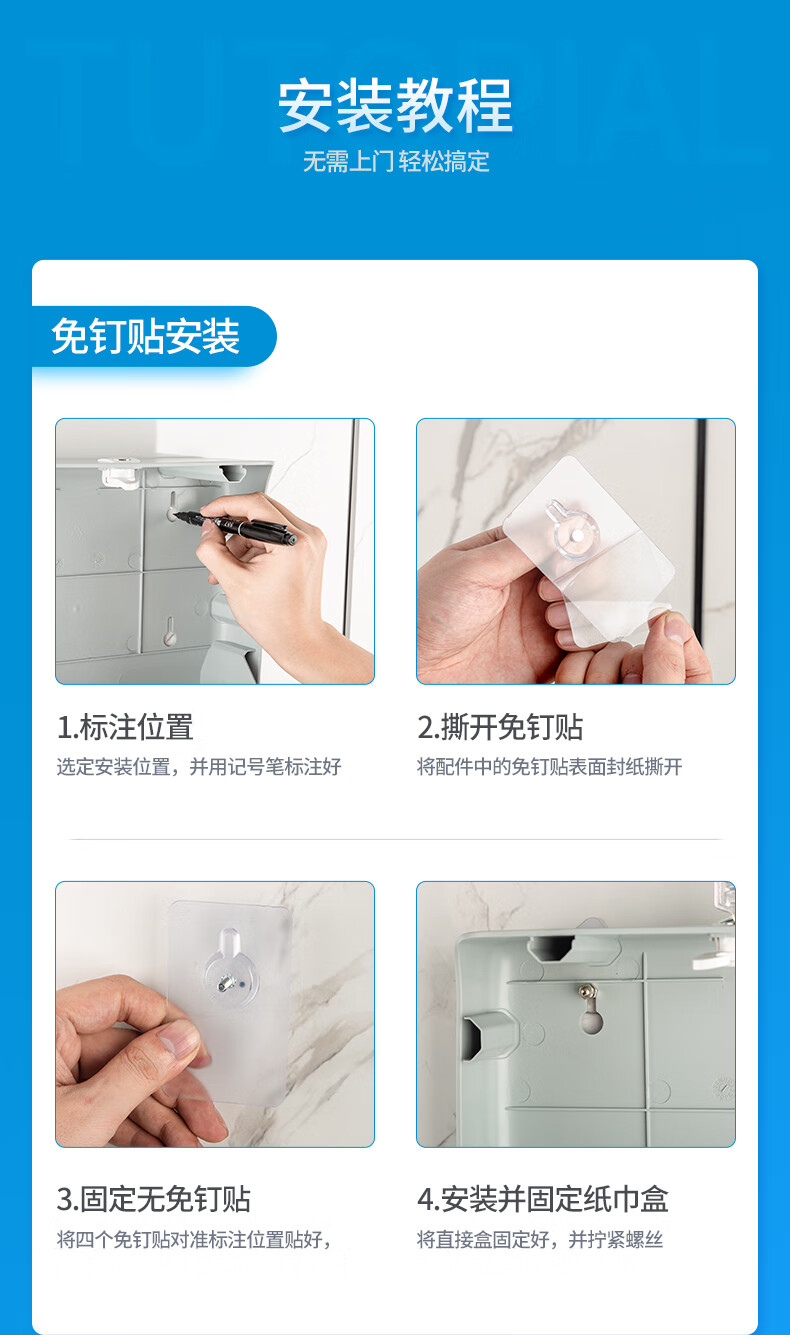 安装教程

无需上门 轻松搞定

免钉贴安装

1.标注位置

选定安装位置，并用记号笔标注好

2.撕开免钉贴

将配件中的免钉贴表面封纸撕开

3.固定无免钉贴

将四个免钉贴对准标注位置贴好，

4.安装并固定纸巾盒

将直接盒固定好，并拧紧螺丝