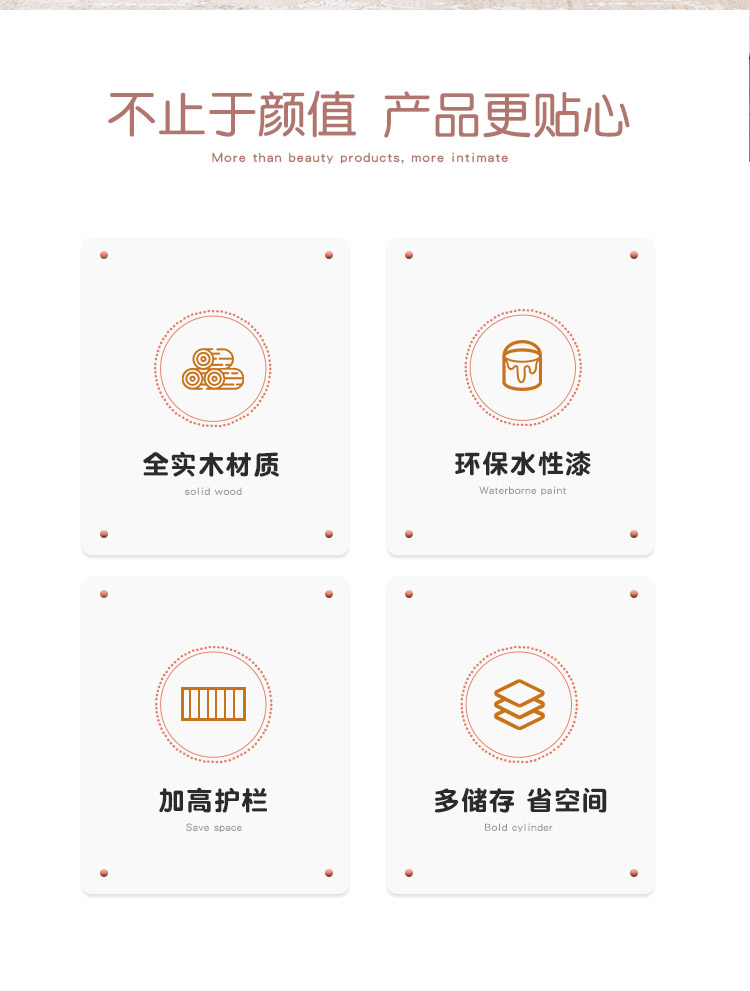 不止于颜值 产品更贴心

More than beauty products, more intimate

全实木材质

solid wood

环保水性漆

Waterborne paint

加高护栏

Save space

多储存 省空间

Bold cylinder