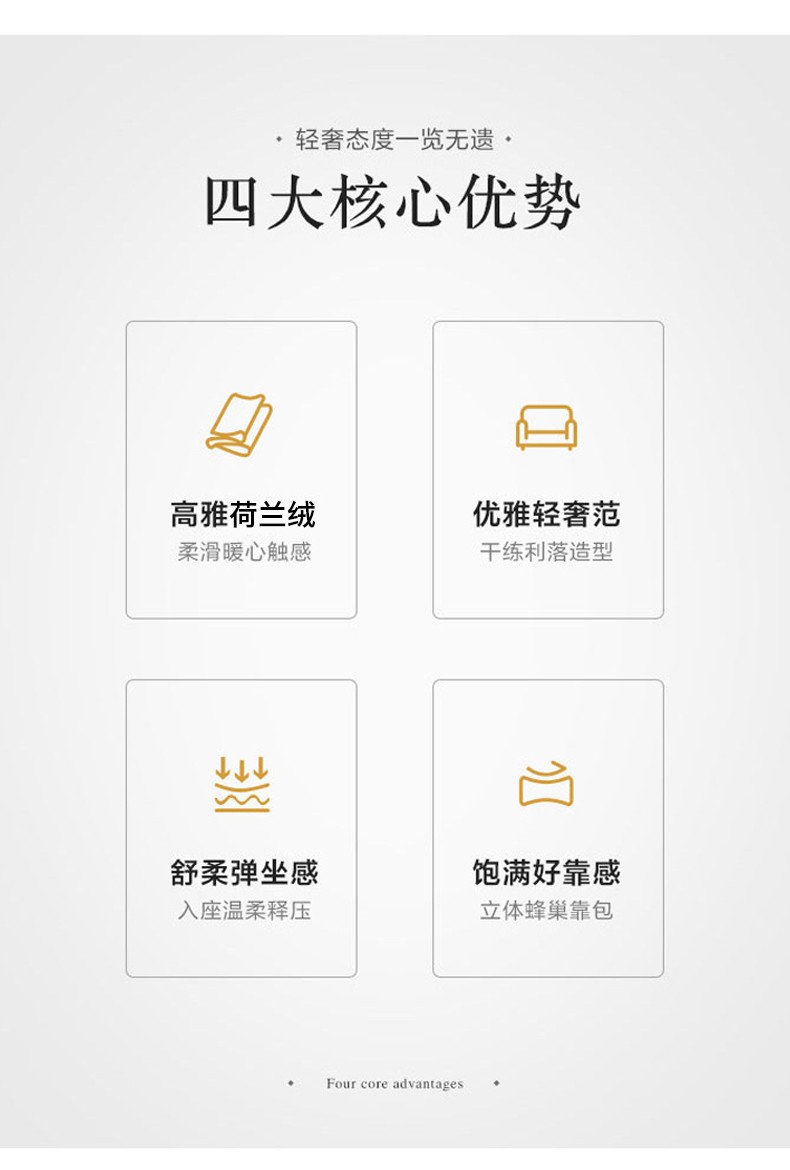 • 轻奢态度一览无遗 •

四大核心优势

高雅荷兰绒
柔滑暖心触感

优雅轻奢范
干练利落造型

舒柔弹坐感
入座温柔释压

饱满好靠感
立体蜂巢靠包

• Four core advantages •