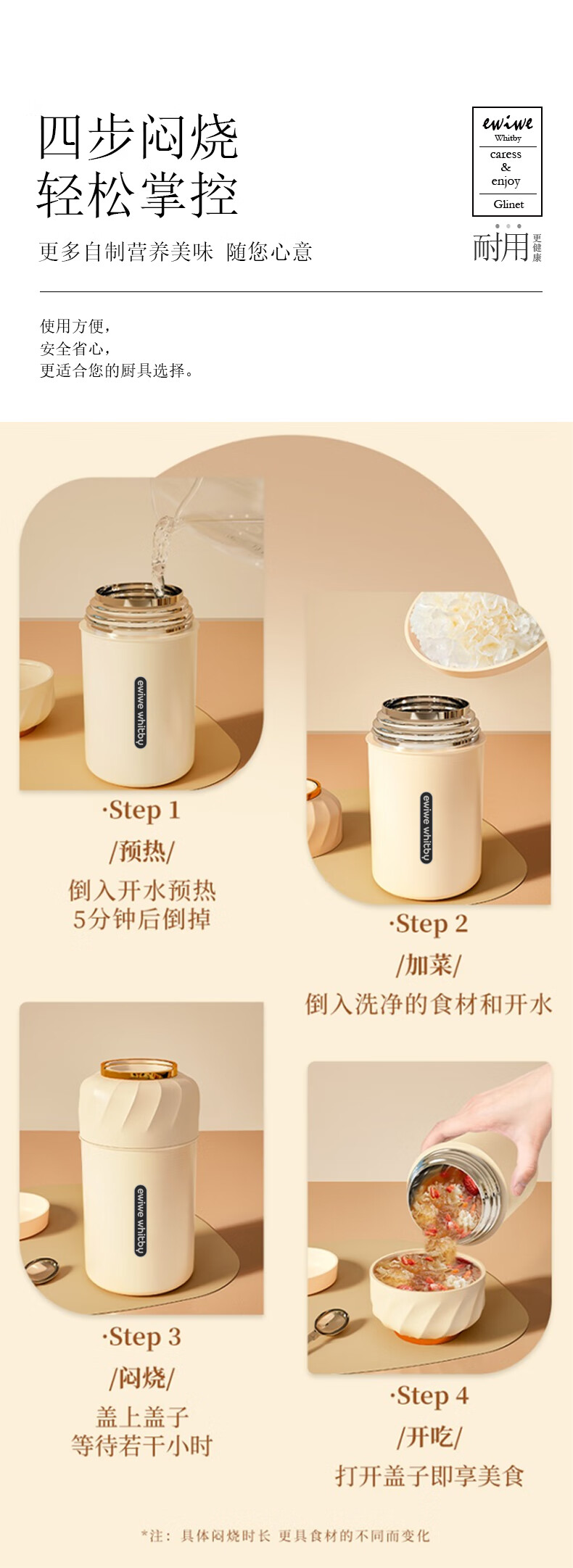 四步闷烧
轻松掌控

更多自制营养美味 随您心意

ewiwe
Whitby
caress
&
enjoy
Glinet

耐用 更健康

使用方便，
安全省心，
更适合您的厨具选择。

ewiwe whitby

·Step 1
/预热/
倒入开水预热
5分钟后倒掉

ewiwe whitby

·Step 2
/加菜/
倒入洗净的食材和开水

ewiwe whitby

·Step 3
/闷烧/
盖上盖子
等待若干小时

·Step 4
/开吃/
打开盖子即享美食

*注：具体闷烧时长 更具食材的不同而变化