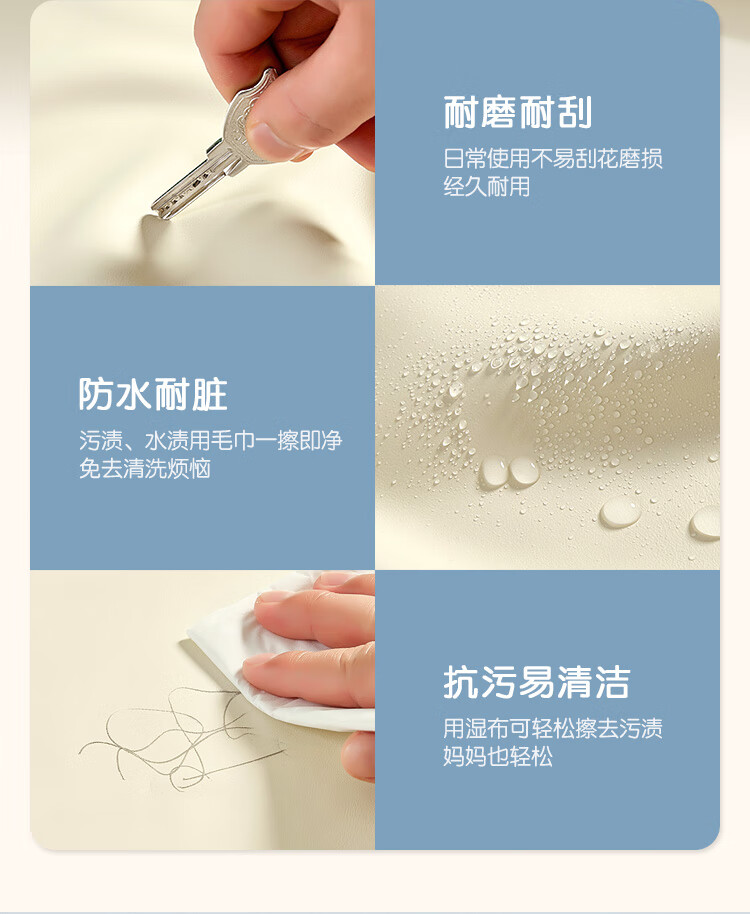 耐磨耐刮

日常使用不易刮花磨损
经久耐用

防水耐脏

污渍、水渍用毛巾一擦即净
免去清洗烦恼

抗污易清洁

用湿布可轻松擦去污渍
妈妈也轻松