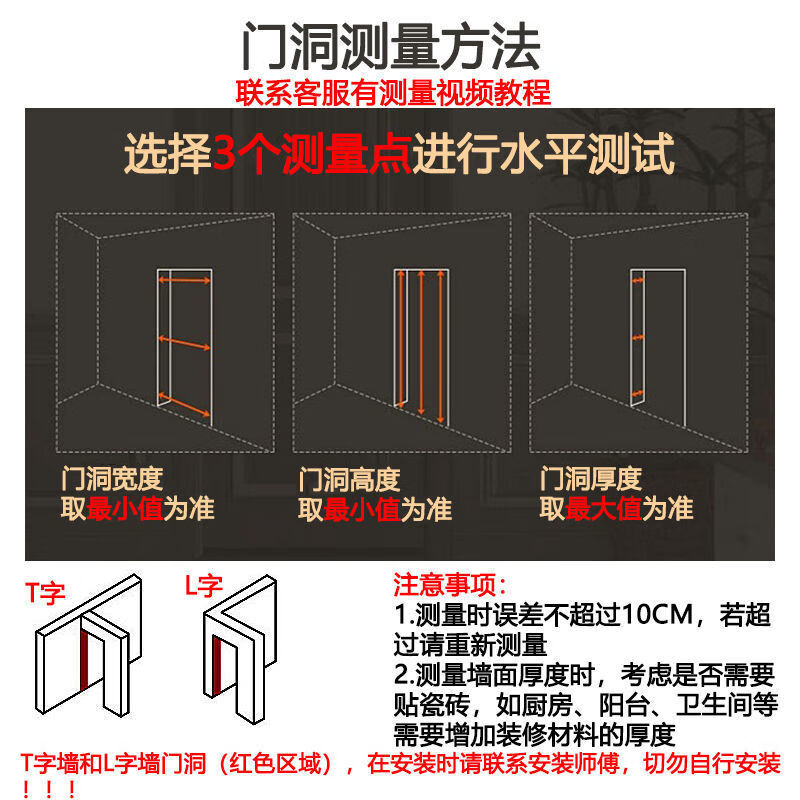 门洞测量方法

联系客服有测量视频教程

选择3个测量点进行水平测试

门洞宽度
取最小值为准

门洞高度
取最小值为准

门洞厚度
取最大值为准

T字

L字

注意事项：
1.测量时误差不超过10CM，若超过请重新测量
2.测量墙面厚度时，考虑是否需要贴瓷砖，如厨房、阳台、卫生间等需要增加装修材料的厚度

T字墙和L字墙门洞（红色区域），在安装时请联系安装师傅，切勿自行安装！！！