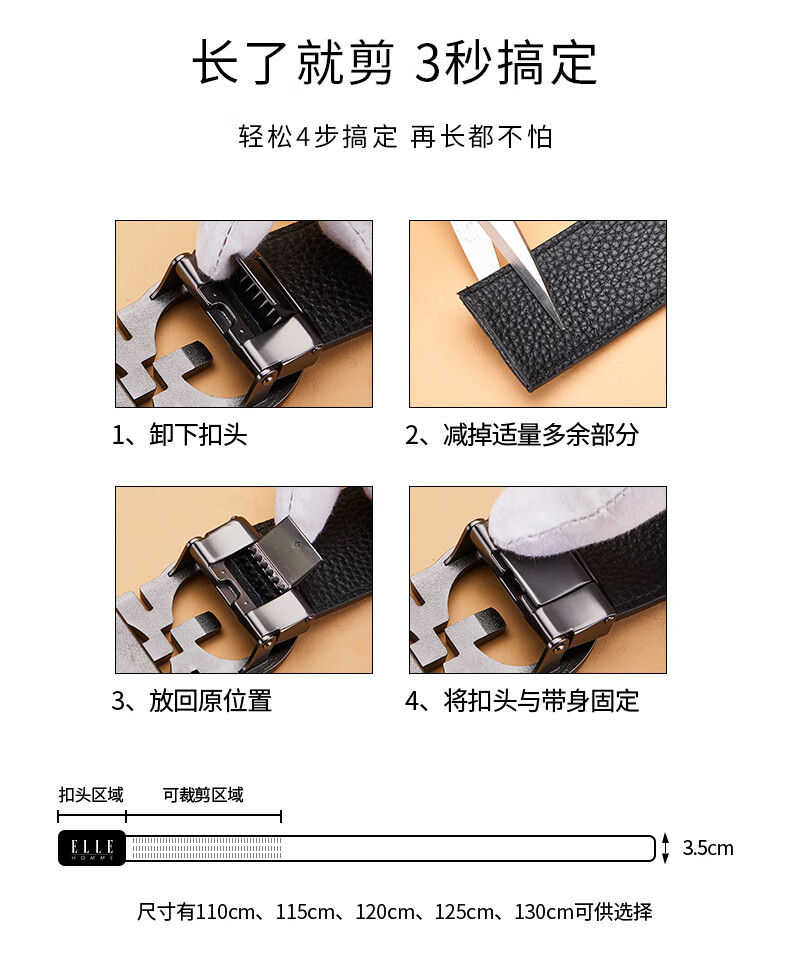 长了就剪 3秒搞定

轻松4步搞定 再长都不怕

1、卸下扣头

2、减掉适量多余部分

3、放回原位置

4、将扣头与带身固定

扣头区域

可裁剪区域

ELLE
HOMME

3.5cm

尺寸有110cm、115cm、120cm、125cm、130cm可供选择