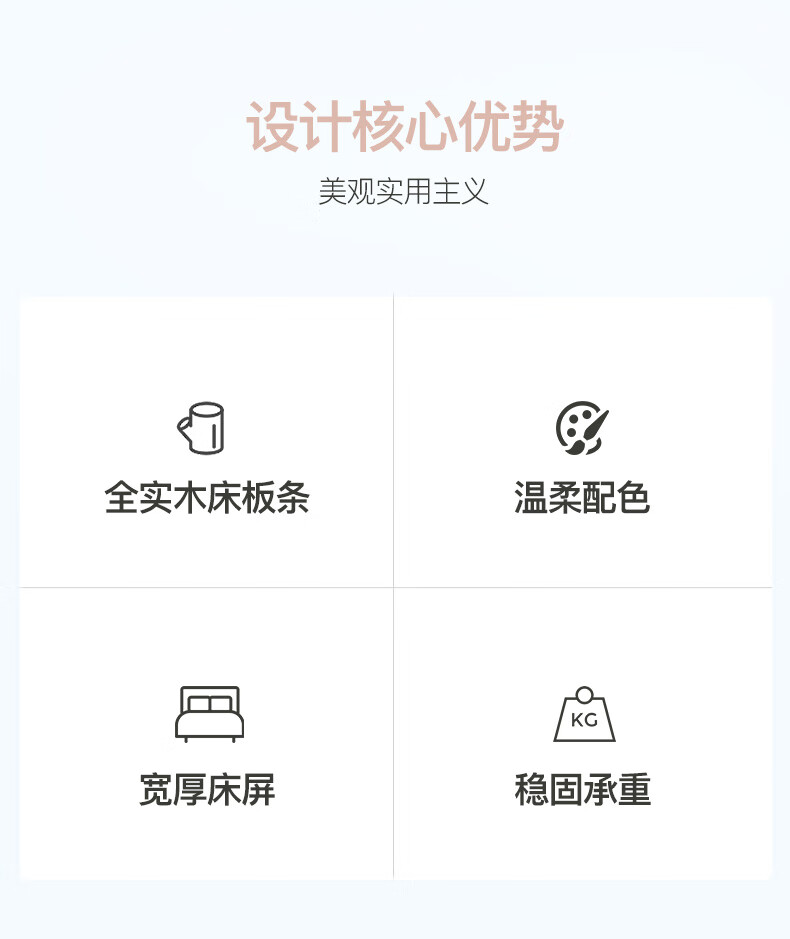 设计核心优势

美观实用主义

全实木床板条

温柔配色

宽厚床屏

KG

稳固承重