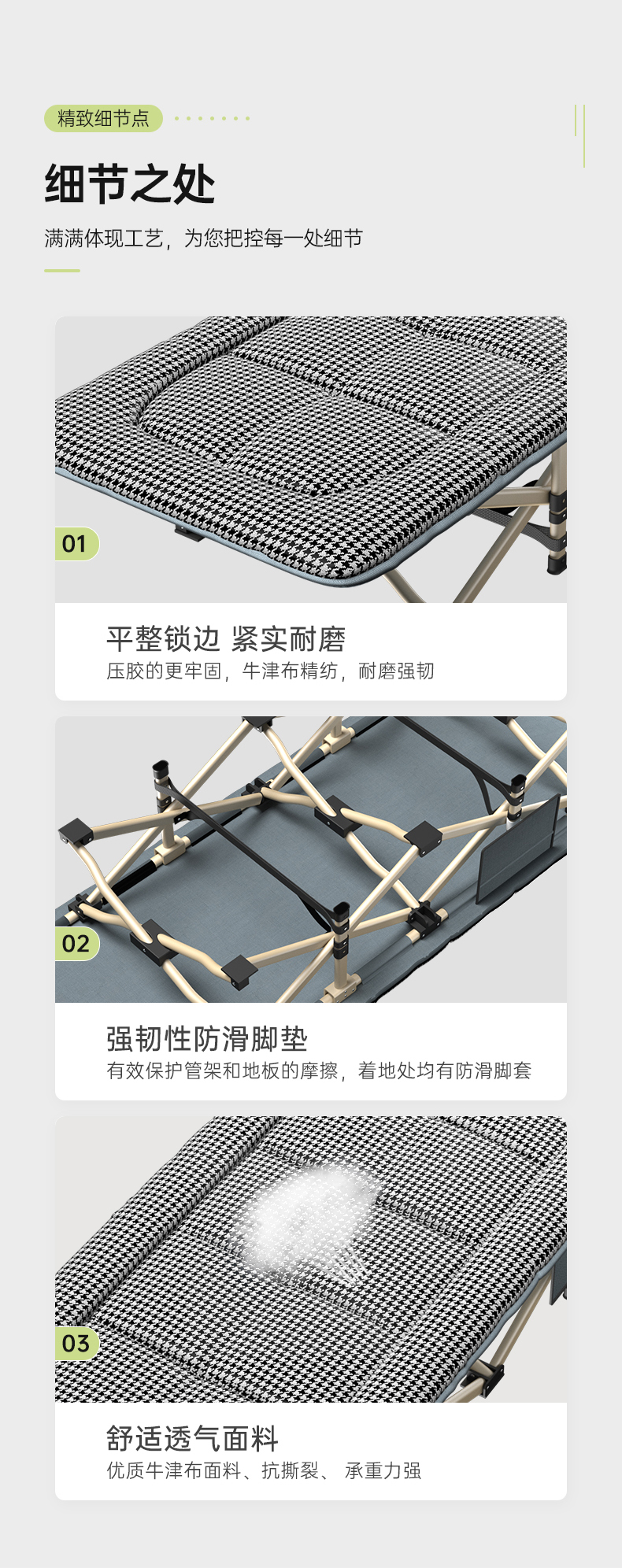 精致细节点

细节之处

满满体现工艺，为您把控每一处细节

01

平整锁边 紧实耐磨

压胶的更牢固，牛津布精纺，耐磨强韧

02

强韧性防滑脚垫

有效保护管架和地板的摩擦，着地处均有防滑脚套

03

舒适透气面料

优质牛津布面料、抗撕裂、 承重力强