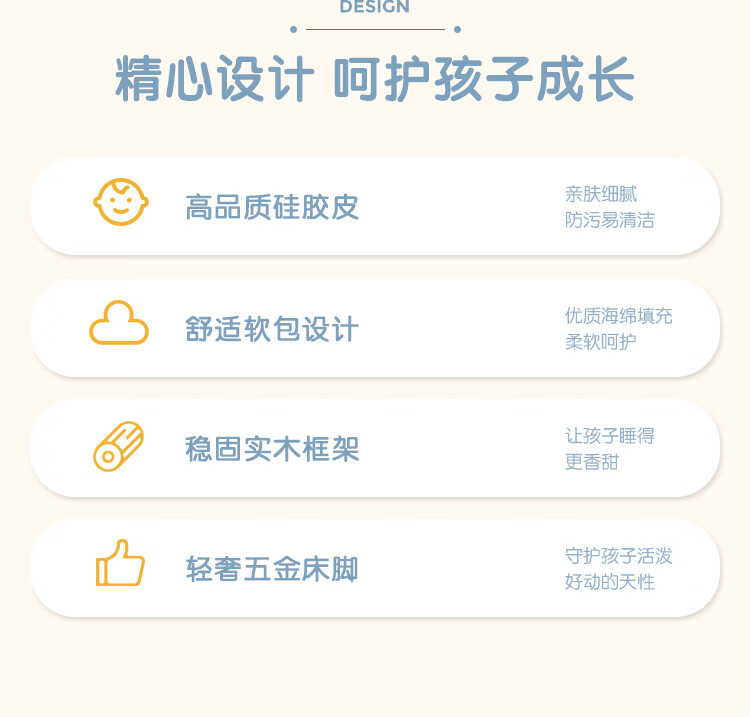 DESIGN

精心设计 呵护孩子成长

高品质硅胶皮

亲肤细腻
防污易清洁

舒适软包设计

优质海绵填充
柔软呵护

稳固实木框架

让孩子睡得
更香甜

轻奢五金床脚

守护孩子活泼
好动的天性