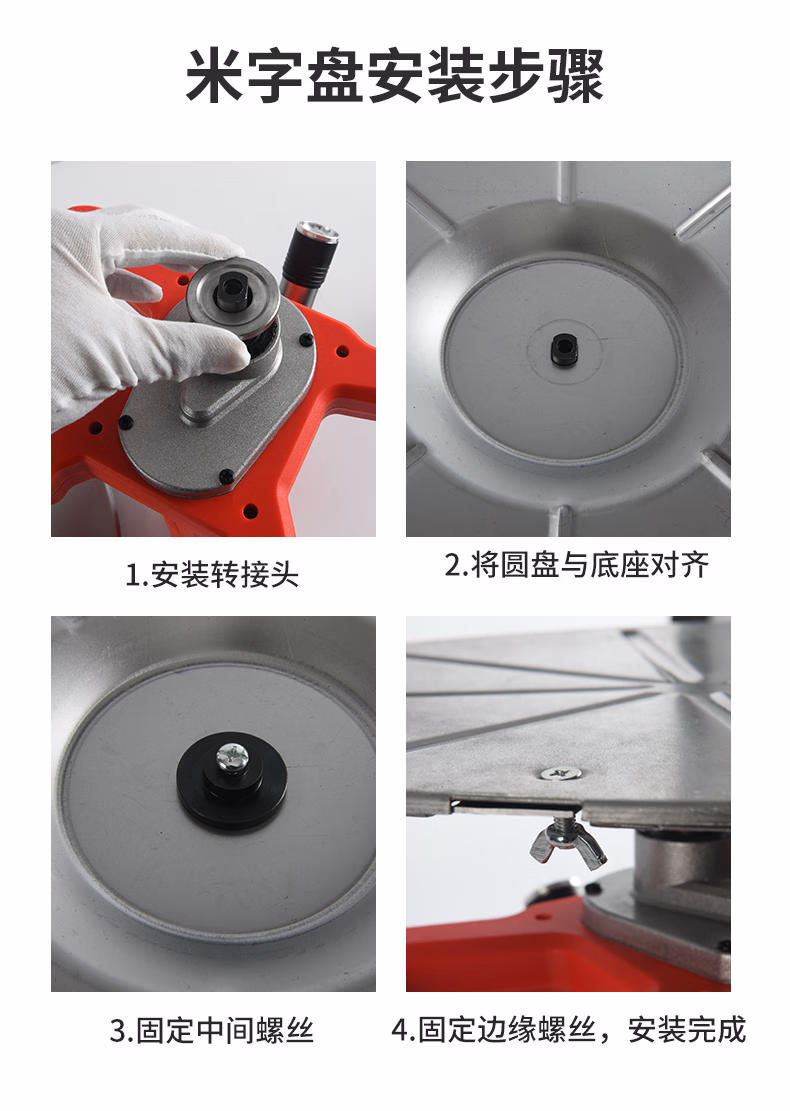 米字盘安装步骤

1.安装转接头

2.将圆盘与底座对齐

3.固定中间螺丝

4.固定边缘螺丝，安装完成