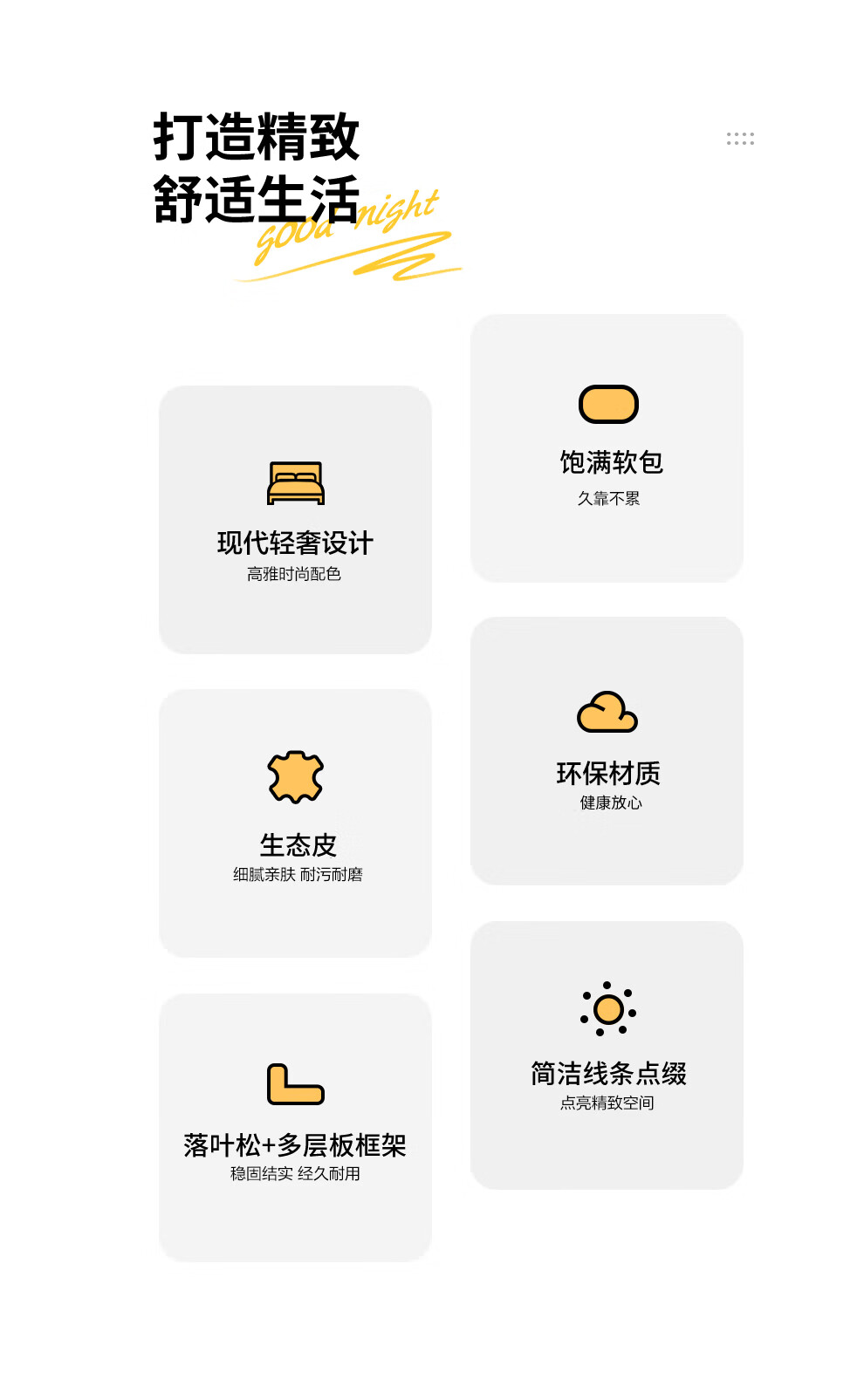 打造精致
舒适生活
good night

现代轻奢设计
高雅时尚配色

生态皮
细腻亲肤 耐污耐磨

落叶松+多层板框架
稳固结实 经久耐用

饱满软包
久靠不累

环保材质
健康放心

简洁线条点缀
点亮精致空间