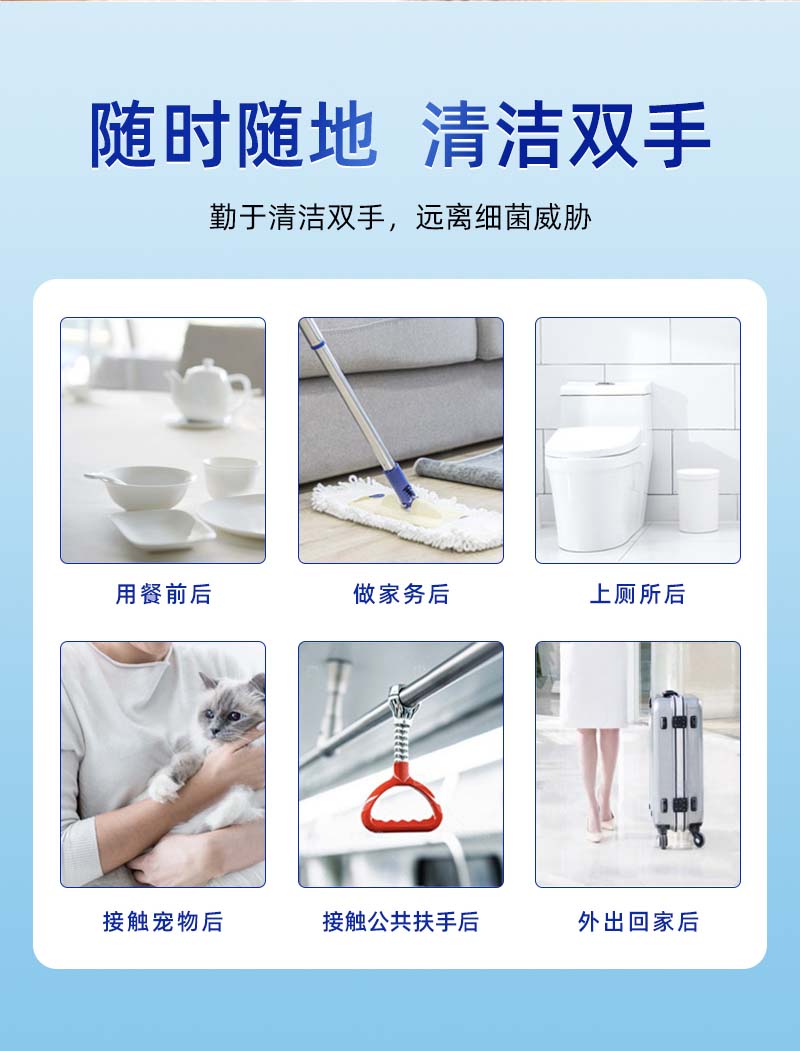 随时随地 清洁双手

勤于清洁双手，远离细菌威胁

用餐前后

做家务后

上厕所后

接触宠物后

接触公共扶手后

外出回家后