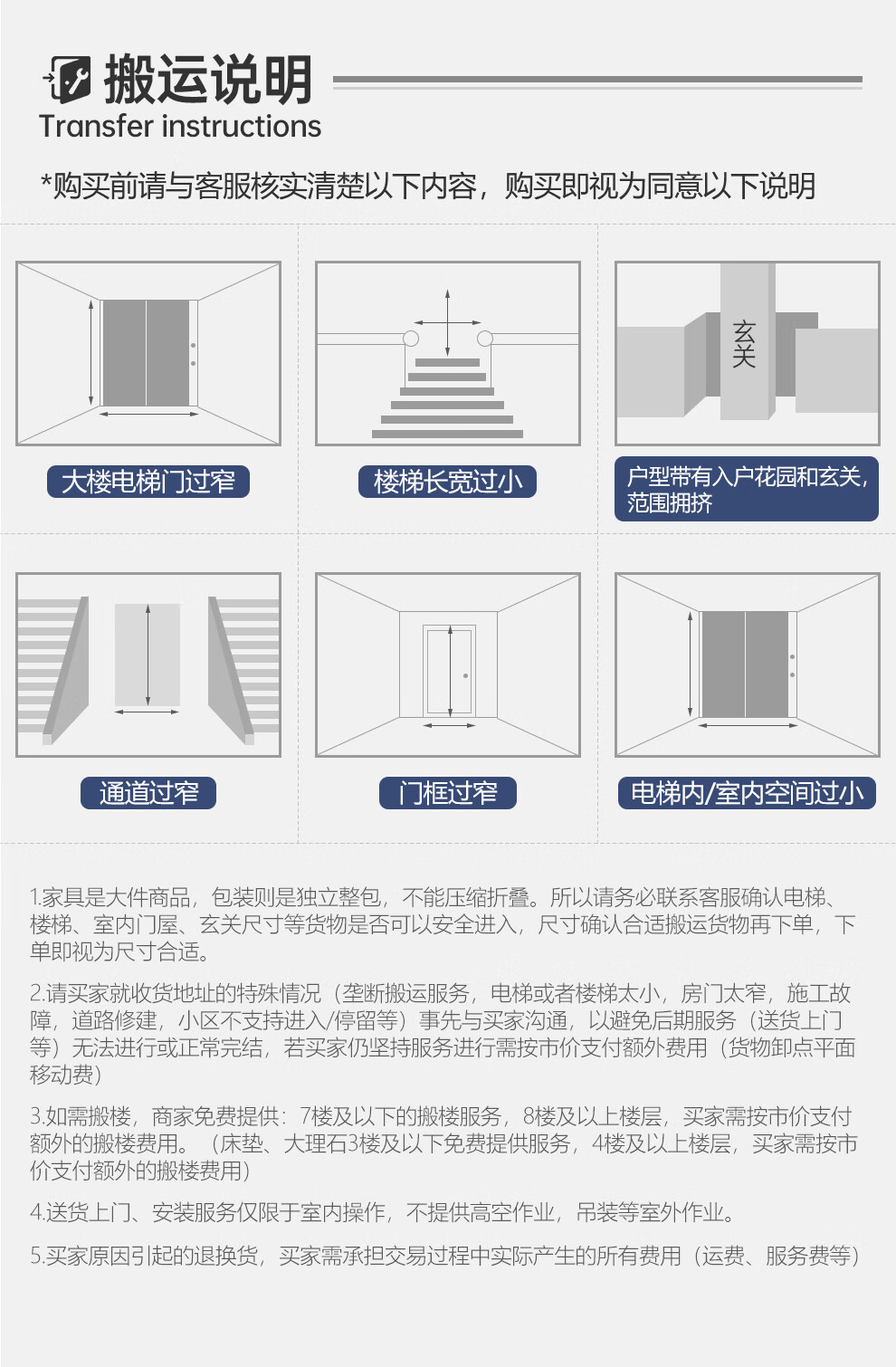 搬运说明
Transfer instructions

*购买前请与客服核实清楚以下内容，购买即视为同意以下说明

玄关

大楼电梯门过窄

楼梯长宽过小

户型带有入户花园和玄关，范围拥挤

通道过窄

门框过窄

电梯内/室内空间过小

1.家具是大件商品，包装则是独立整包，不能压缩折叠。所以请务必联系客服确认电梯、楼梯、室内门屋、玄关尺寸等货物是否可以安全进入，尺寸确认合适搬运货物再下单，下单即视为尺寸合适。

2.请买家就收货地址的特殊情况（垄断搬运服务，电梯或者楼梯太小，房门太窄，施工故障，道路修建，小区不支持进入/停留等）事先与买家沟通，以避免后期服务（送货上门等）无法进行或正常完结，若买家仍坚持服务进行需按市价支付额外费用（货物卸点平面移动费）

3.如需搬楼，商家免费提供：7楼及以下的搬楼服务，8楼及以上楼层，买家需按市价支付额外的搬楼费用。（床垫、大理石3楼及以下免费提供服务，4楼及以上楼层，买家需按市价支付额外的搬楼费用）

4.送货上门、安装服务仅限于室内操作，不提供高空作业，吊装等室外作业。

5.买家原因引起的退换货，买家需承担交易过程中实际产生的所有费用（运费、服务费等）