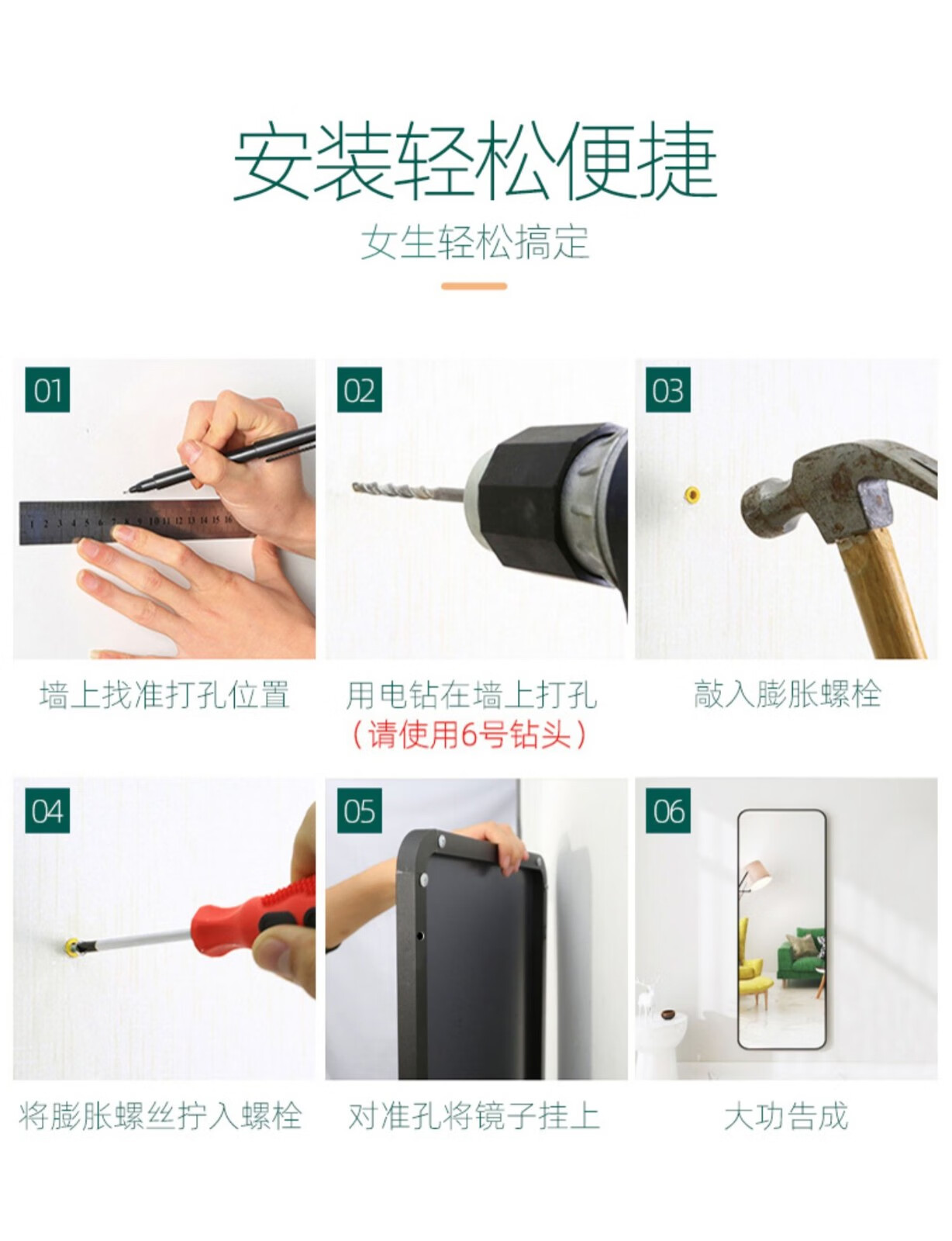 安装轻松便捷
女生轻松搞定

01
1 2 3 4 5 6 7 8 9 10 11 12 13 14 15 16
墙上找准打孔位置

02
用电钻在墙上打孔
（请使用6号钻头）

03
敲入膨胀螺栓

04
将膨胀螺丝拧入螺栓

05
对准孔将镜子挂上

06
大功告成