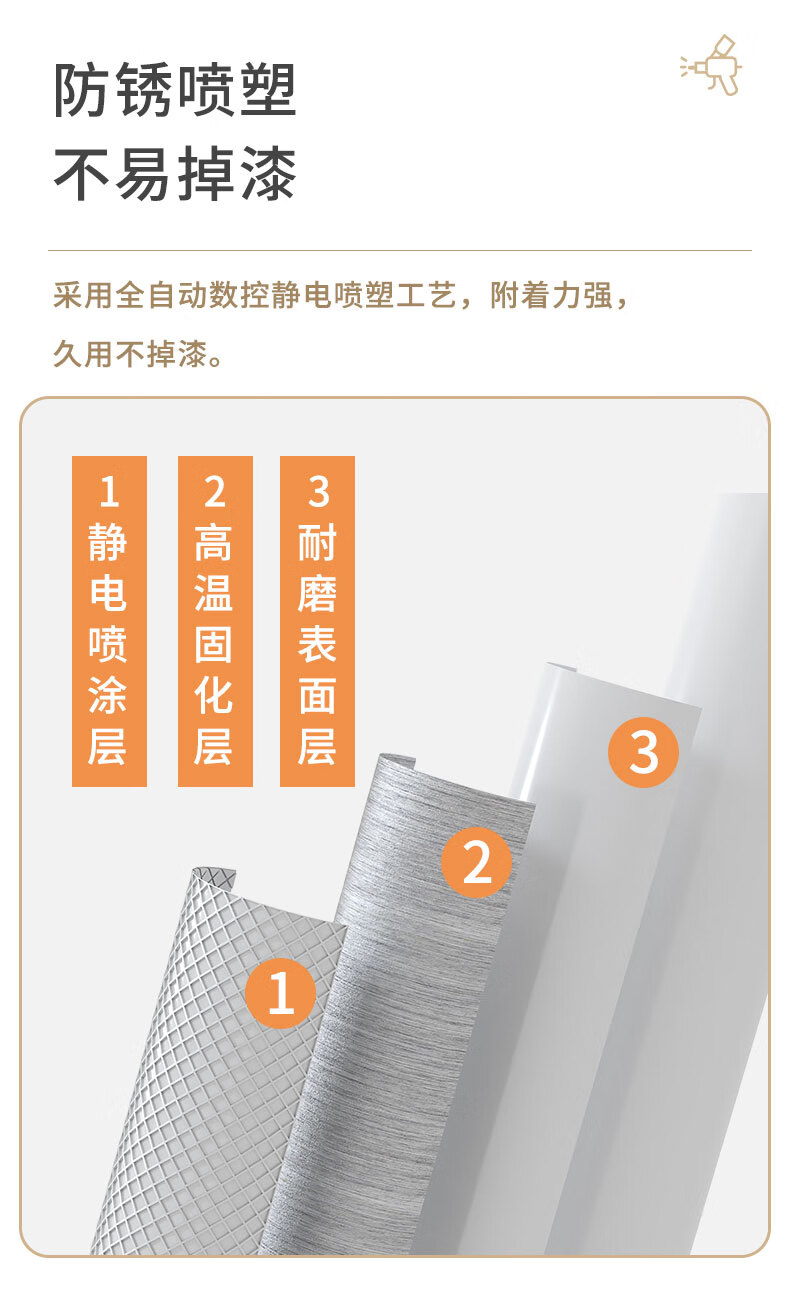 防锈喷塑
不易掉漆

采用全自动数控静电喷塑工艺，附着力强，久用不掉漆。

1
静电喷涂层

2
高温固化层

3
耐磨表面层

3

2

1