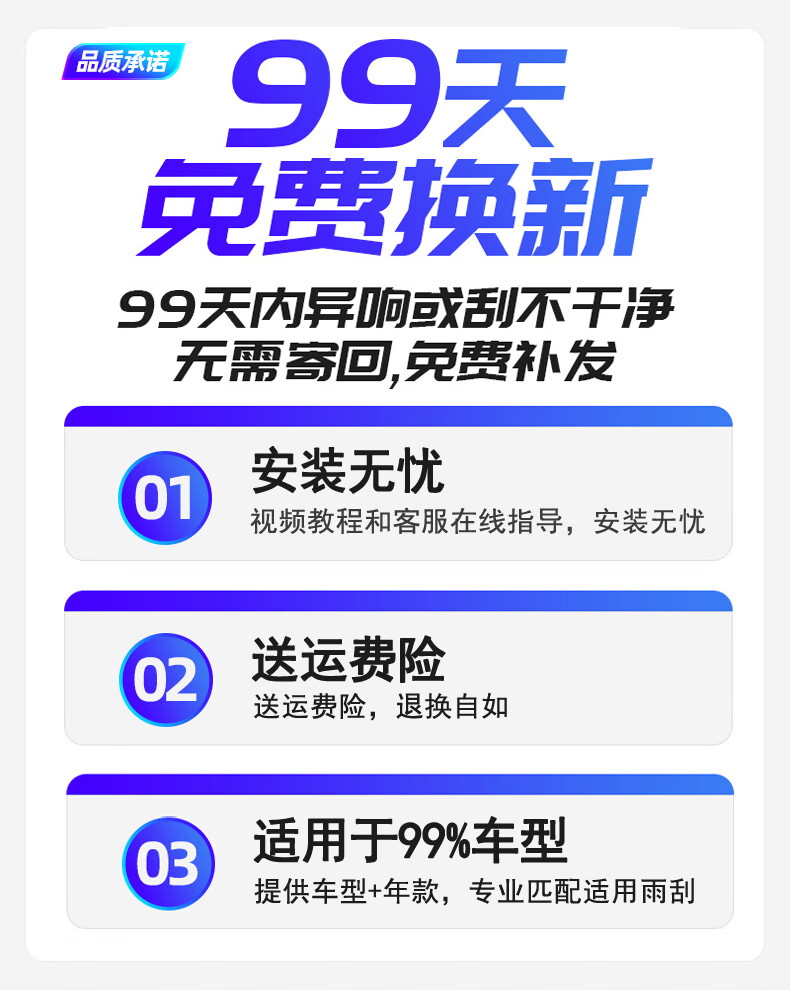 品质承诺

99天
免费换新

99天内异响或刮不干净
无需寄回,免费补发

01
安装无忧
视频教程和客服在线指导，安装无忧

02
送运费险
送运费险，退换自如

03
适用于99%车型
提供车型+年款，专业匹配适用雨刮