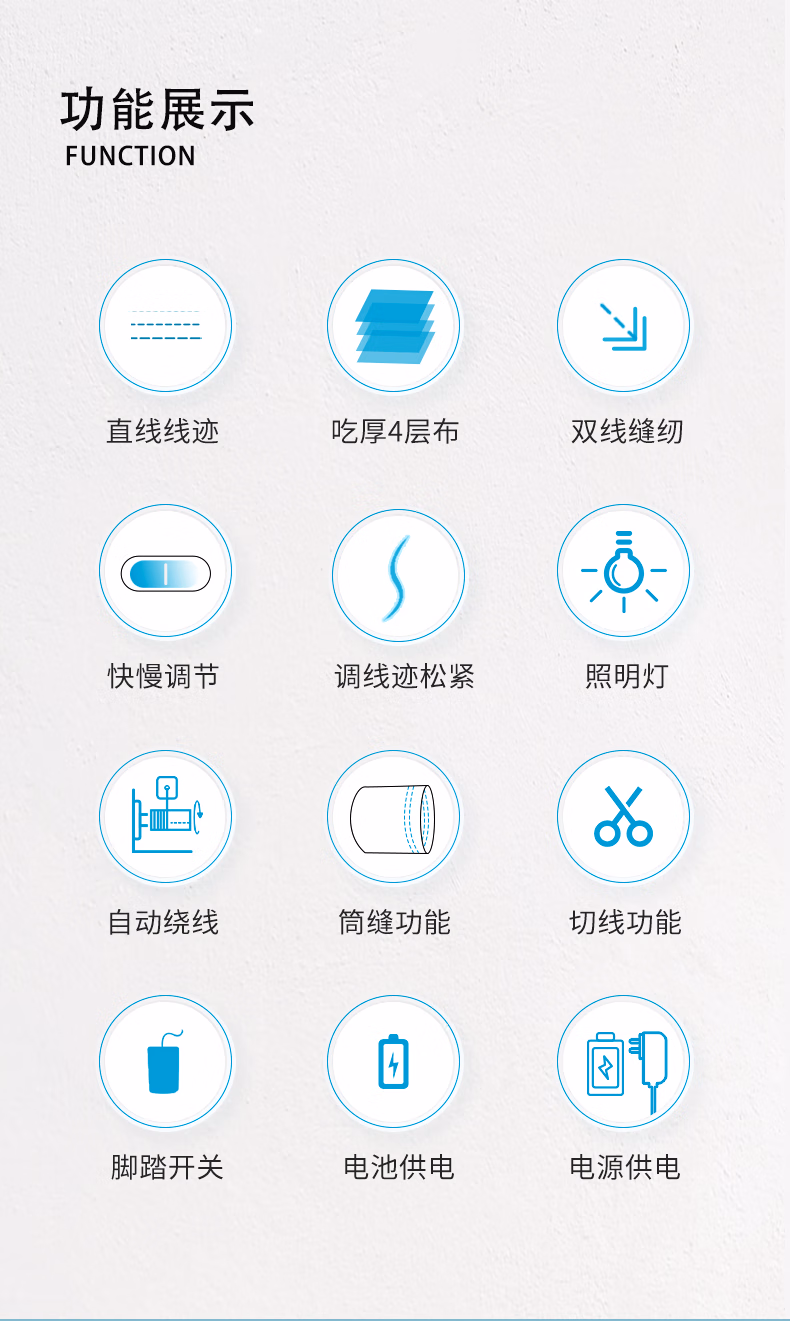 功能展示
FUNCTION

直线线迹

吃厚4层布

双线缝纫

快慢调节

调线迹松紧

照明灯

自动绕线

筒缝功能

切线功能

脚踏开关

电池供电

电源供电