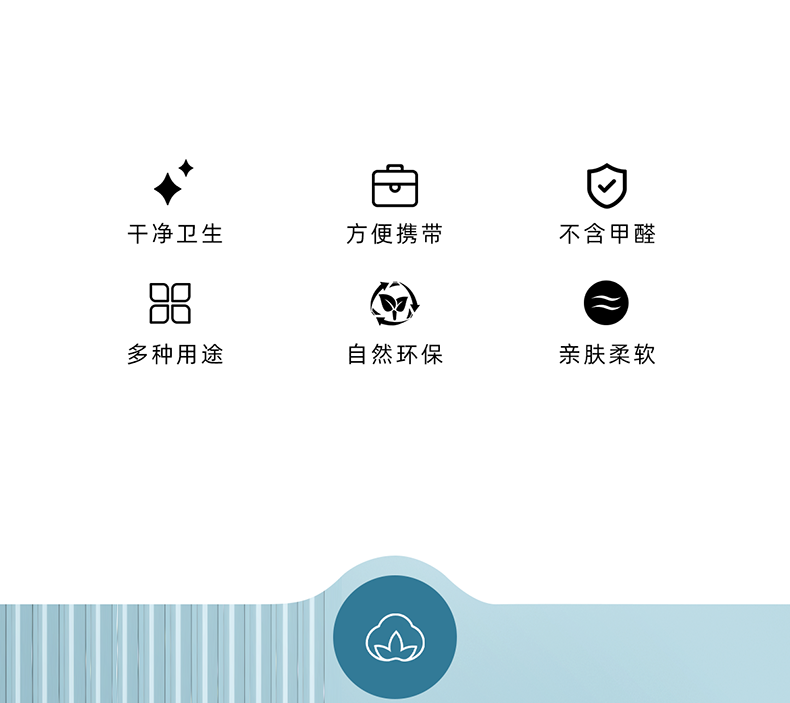 干净卫生 方便携带 不含甲醛

多种用途 自然环保 亲肤柔软