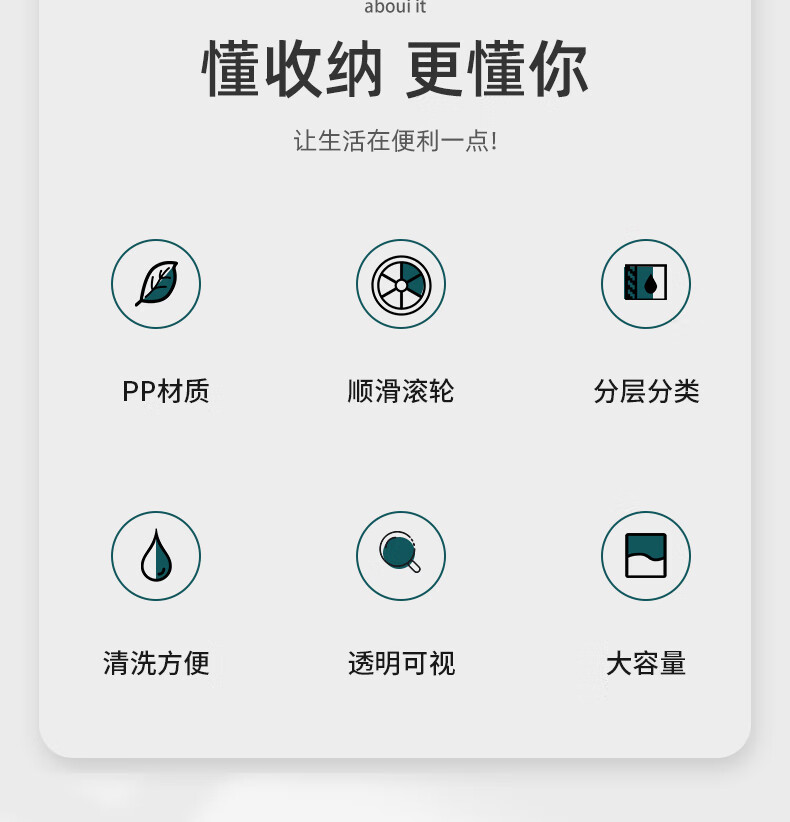 aboui it

懂收纳 更懂你

让生活在便利一点!

PP材质

顺滑滚轮

分层分类

清洗方便

透明可视

大容量