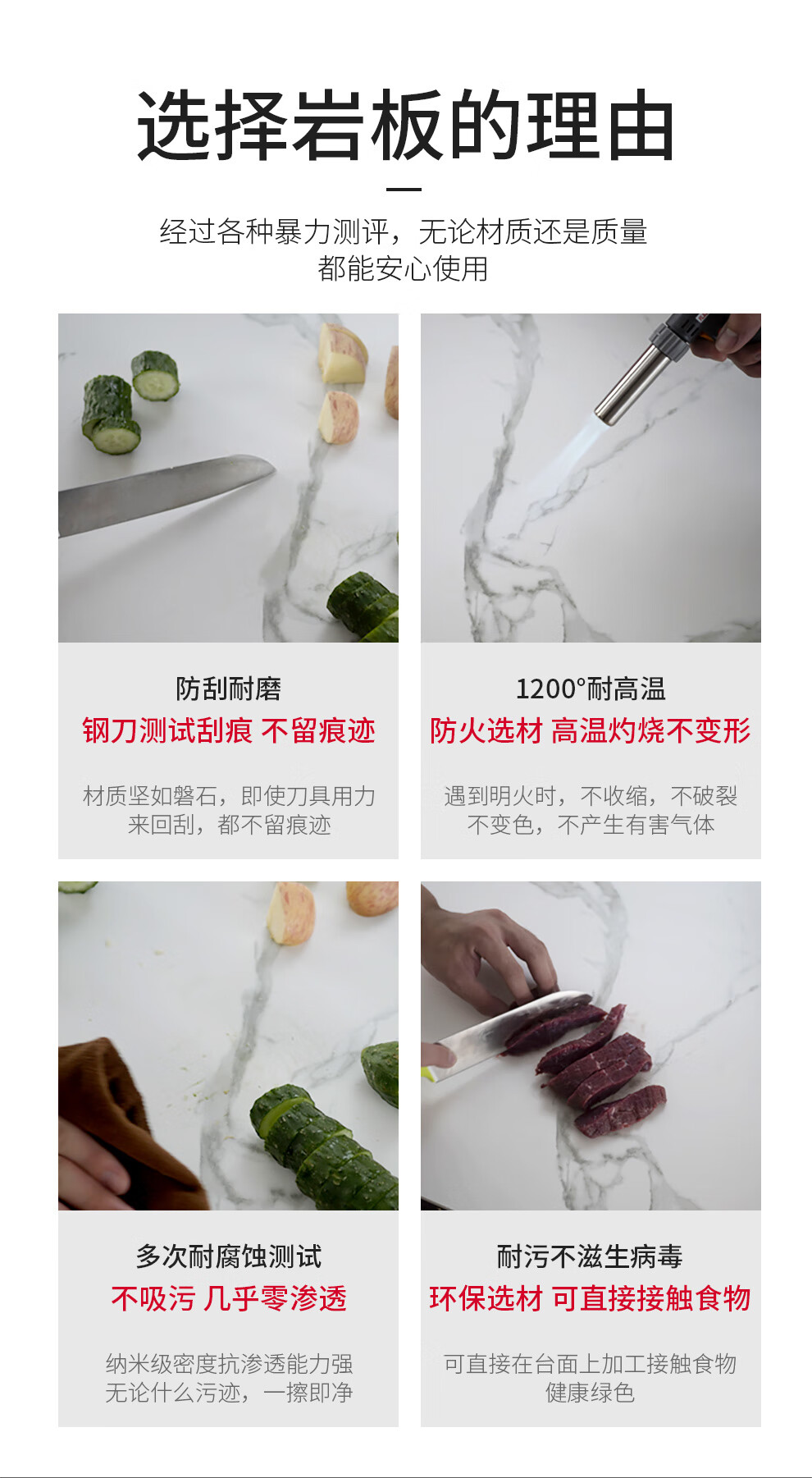 选择岩板的理由

经过各种暴力测评，无论材质还是质量
都能安心使用

防刮耐磨
钢刀测试刮痕 不留痕迹

材质坚如磐石，即使刀具用力
来回刮，都不留痕迹

1200°耐高温
防火选材 高温灼烧不变形

遇到明火时，不收缩，不破裂
不变色，不产生有害气体

多次耐腐蚀测试
不吸污 几乎零渗透

纳米级密度抗渗透能力强
无论什么污迹，一擦即净

耐污不滋生病毒
环保选材 可直接接触食物

可直接在台面上加工接触食物
健康绿色