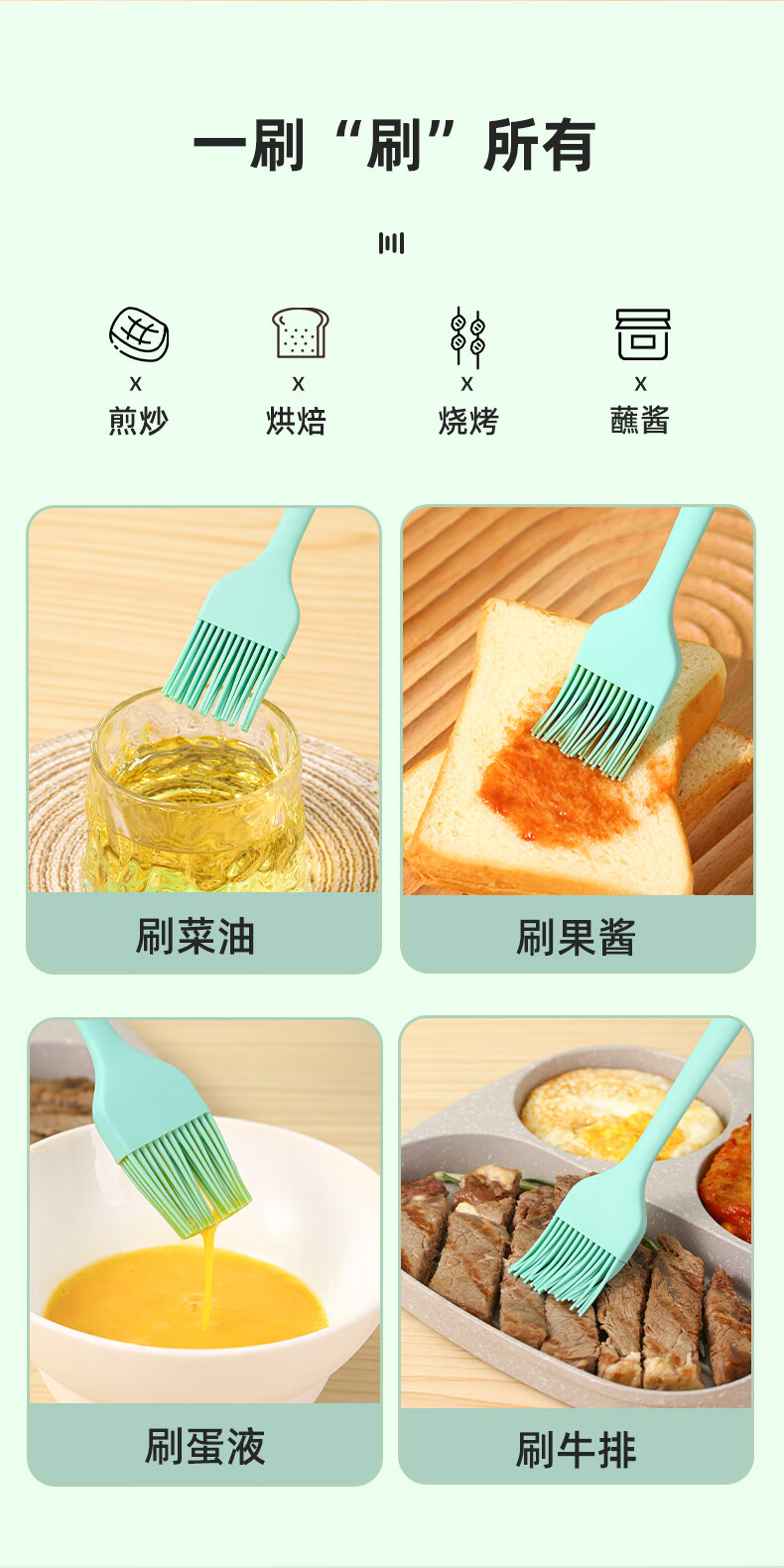 一刷“刷”所有

x
煎炒

x
烘焙

x
烧烤

x
蘸酱

刷菜油

刷果酱

刷蛋液

刷牛排