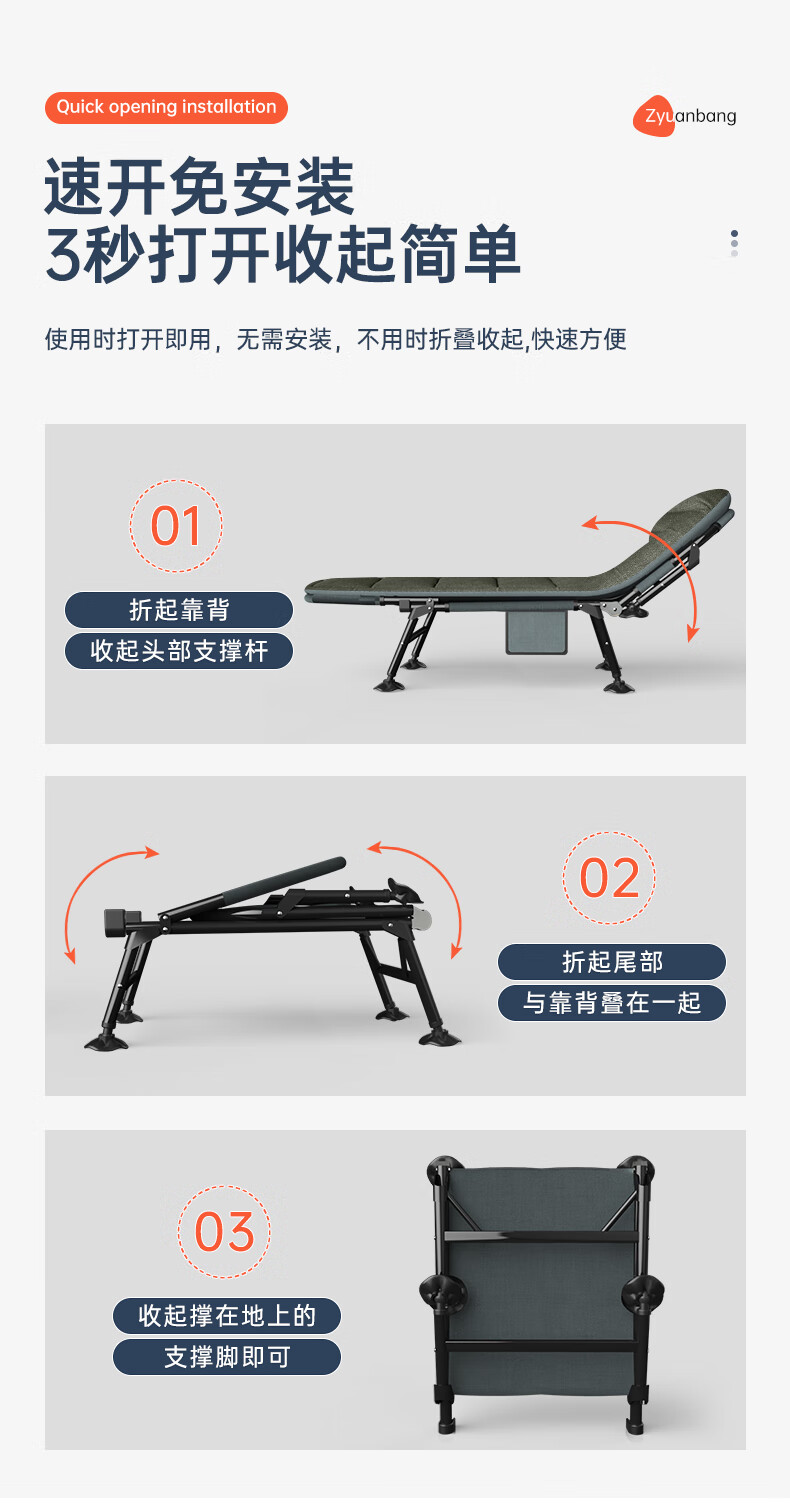 Quick opening installation

Zyuanbang

速开免安装
3秒打开收起简单

使用时打开即用，无需安装，不用时折叠收起,快速方便

01
折起靠背
收起头部支撑杆

02
折起尾部
与靠背叠在一起

03
收起撑在地上的
支撑脚即可