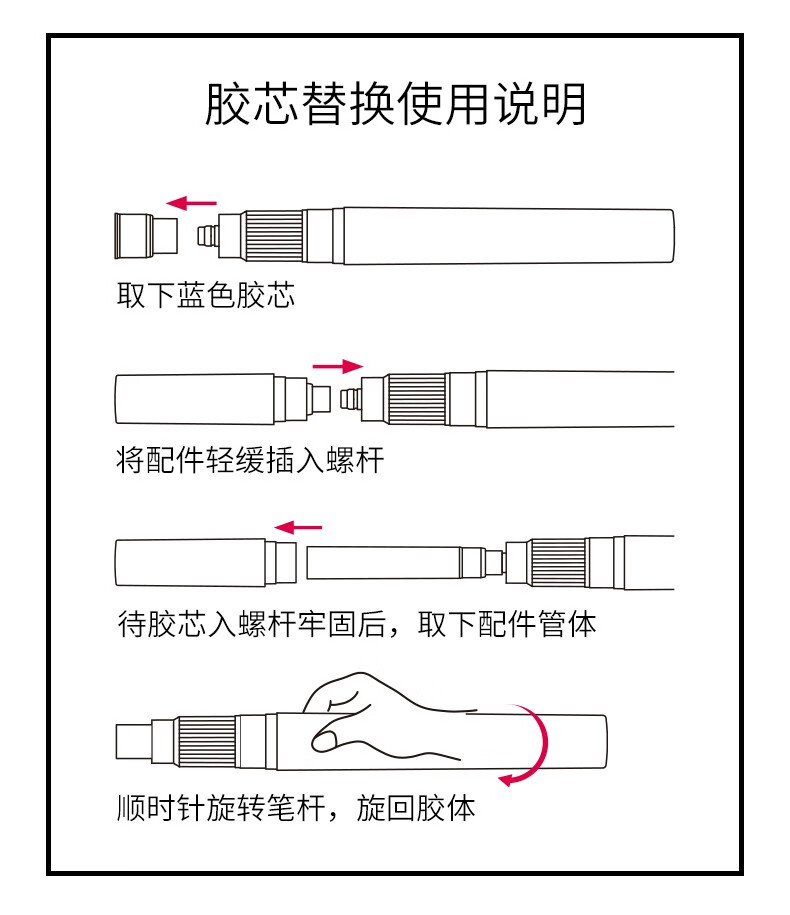 胶芯替换使用说明

取下蓝色胶芯

将配件轻缓插入螺杆

待胶芯入螺杆牢固后，取下配件管体

顺时针旋转笔杆，旋回胶体