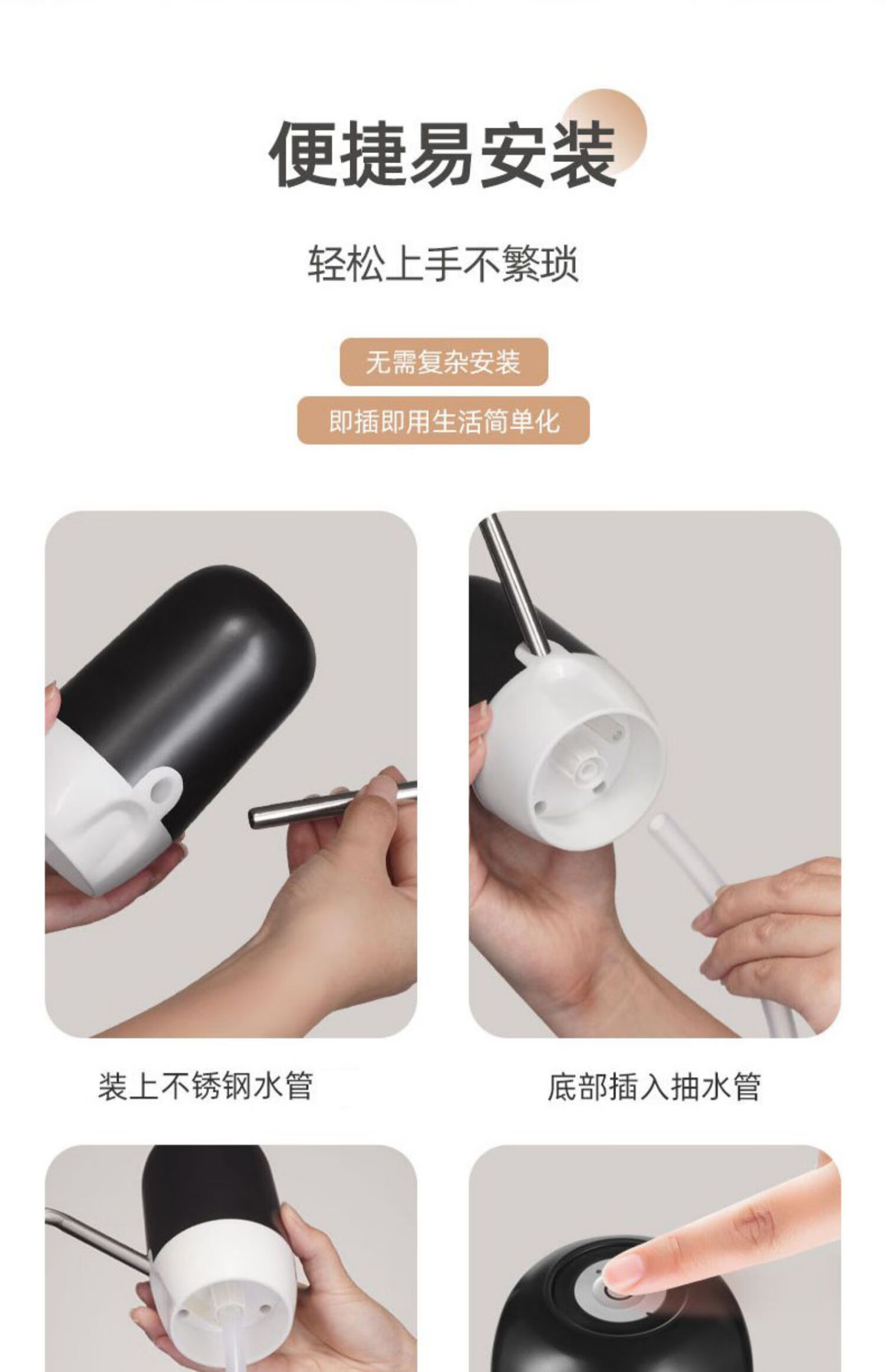 便捷易安装

轻松上手不繁琐

无需复杂安装

即插即用生活简单化

装上不锈钢水管

底部插入抽水管