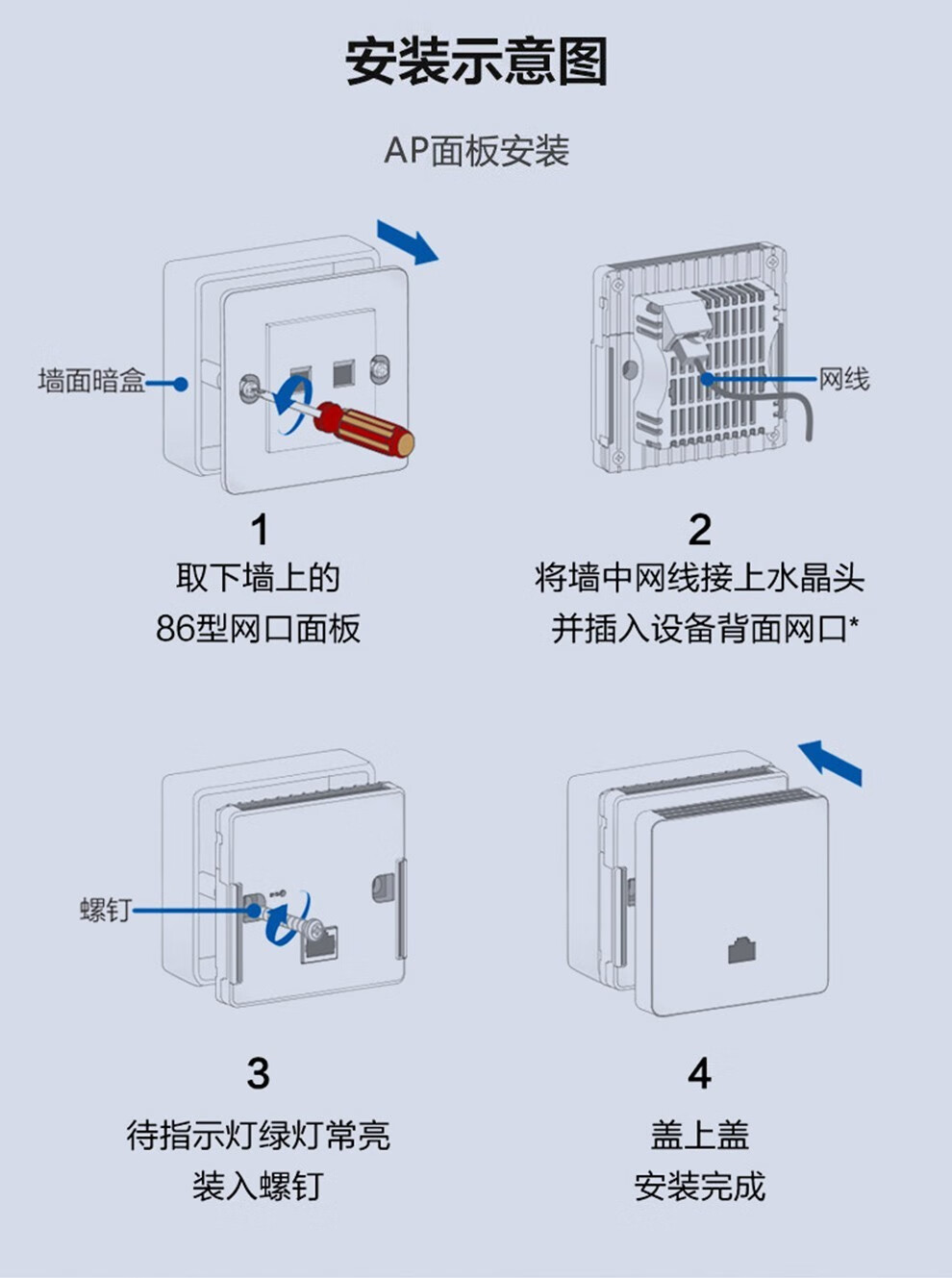 安装示意图

AP面板安装

墙面暗盒

网线

1
取下墙上的
86型网口面板

2
将墙中网线接上水晶头
并插入设备背面网口*

螺钉

3
待指示灯绿灯常亮
装入螺钉

4
盖上盖
安装完成