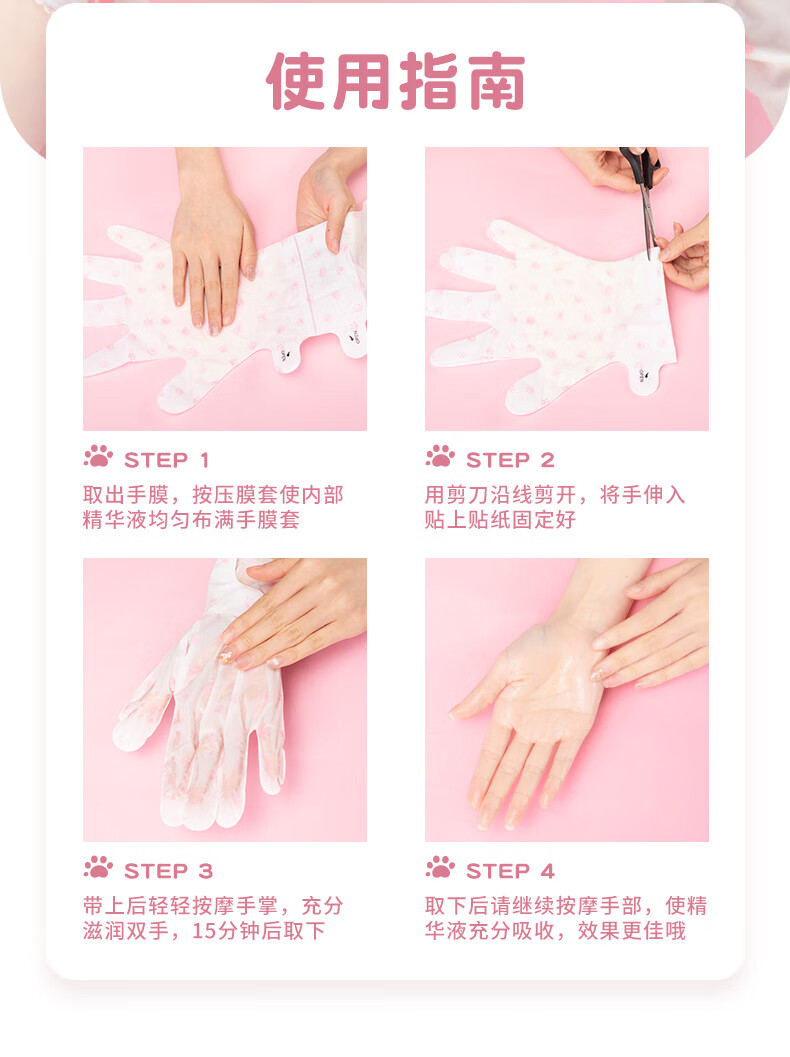 使用指南

OPEN

OPEN

STEP 1
取出手膜，按压膜套使内部精华液均匀布满手膜套

STEP 2
用剪刀沿线剪开，将手伸入贴上贴纸固定好

STEP 3
带上后轻轻按摩手掌，充分滋润双手，15分钟后取下

STEP 4
取下后请继续按摩手部，使精华液充分吸收，效果更佳哦