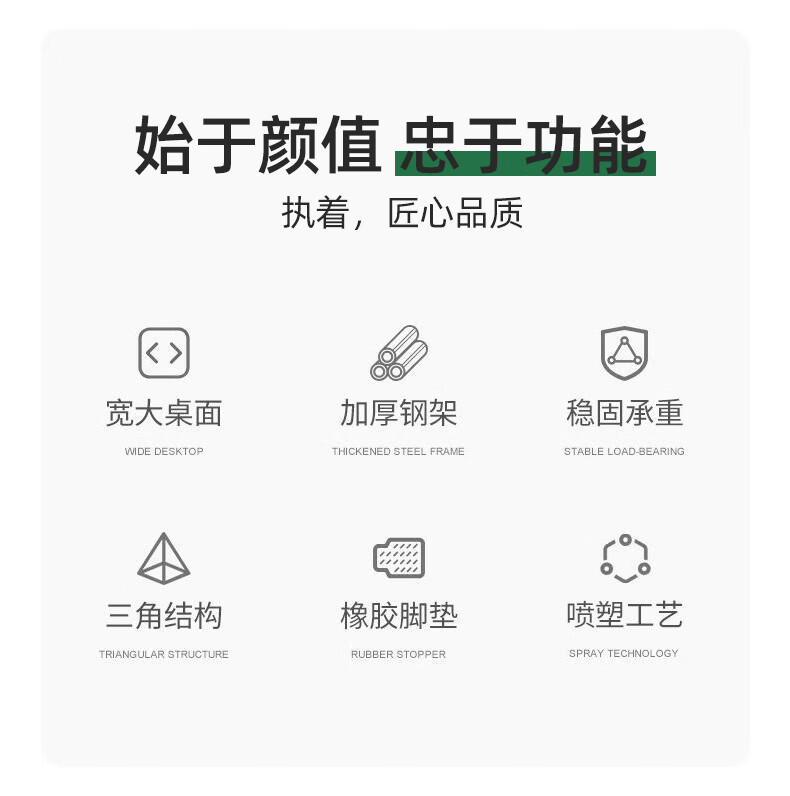 始于颜值 忠于功能

执着，匠心品质

宽大桌面
WIDE DESKTOP

加厚钢架
THICKENED STEEL FRAME

稳固承重
STABLE LOAD-BEARING

三角结构
TRIANGULAR STRUCTURE

橡胶脚垫
RUBBER STOPPER

喷塑工艺
SPRAY TECHNOLOGY