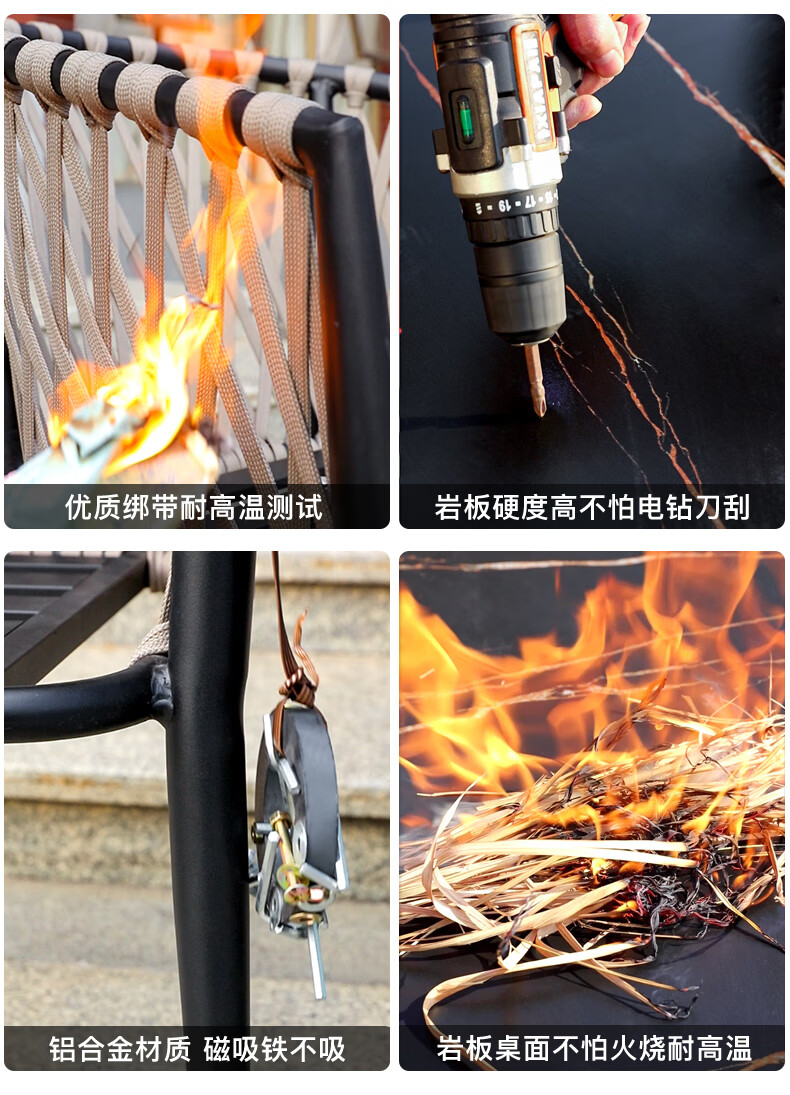 优质绑带耐高温测试

岩板硬度高不怕电钻刀刮

铝合金材质 磁吸铁不吸

岩板桌面不怕火烧耐高温