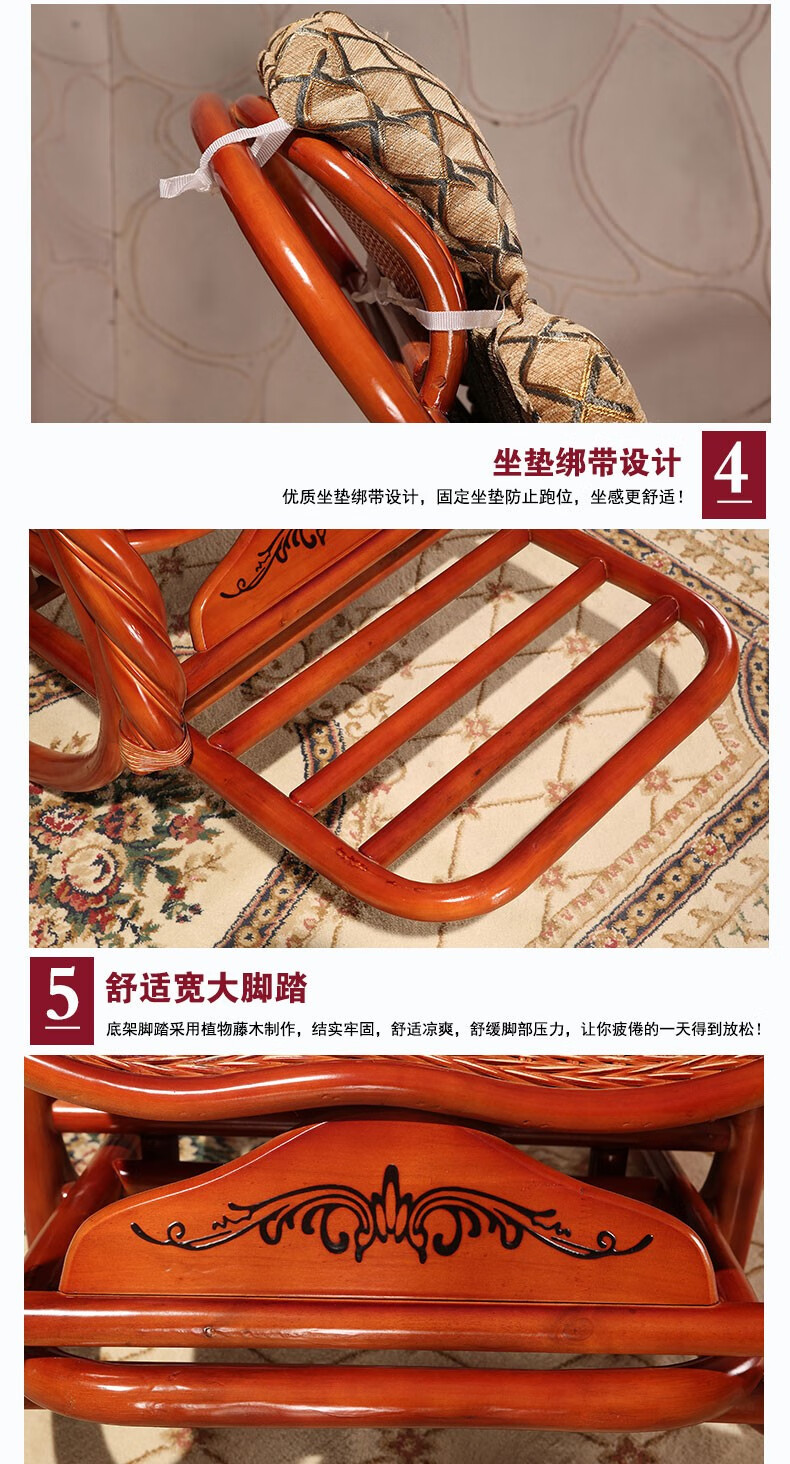 坐垫绑带设计

4

优质坐垫绑带设计，固定坐垫防止跑位，坐感更舒适！

5

舒适宽大脚踏

底架脚踏采用植物藤木制作，结实牢固，舒适凉爽，舒缓脚部压力，让你疲倦的一天得到放松！