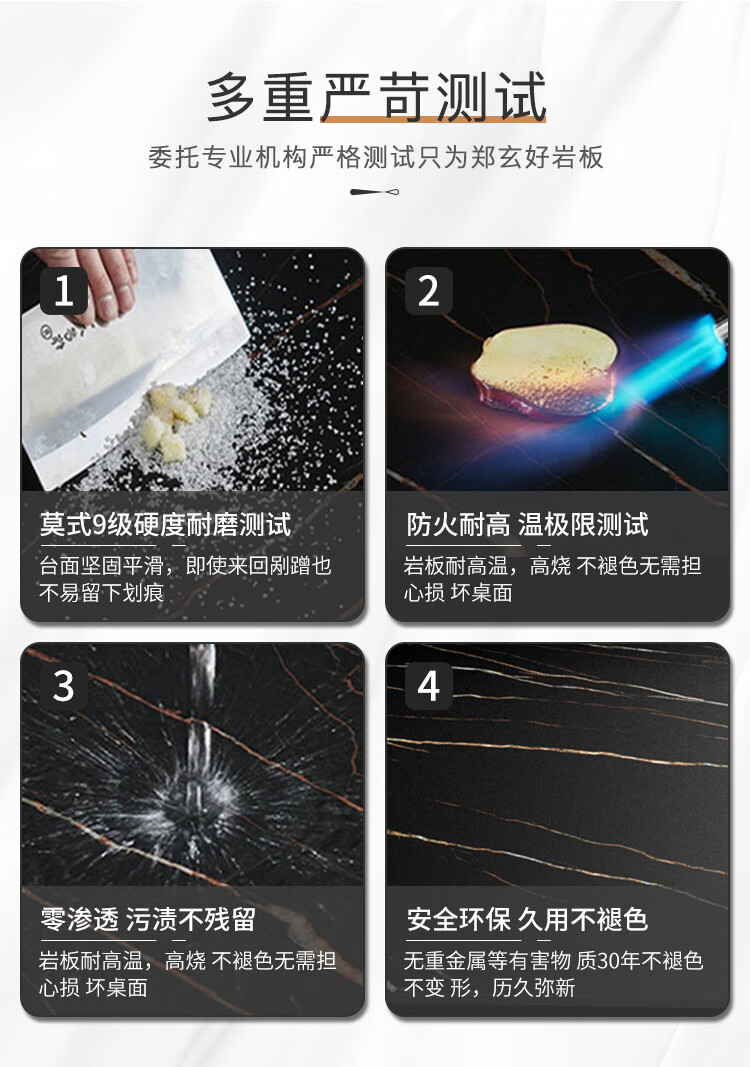 多重严苛测试

委托专业机构严格测试只为郑玄好岩板

1

莫式9级硬度耐磨测试

台面坚固平滑，即使来回剐蹭也不易留下划痕

2

防火耐高 温极限测试

岩板耐高温，高烧 不褪色无需担心损 坏桌面

3

零渗透 污渍不残留

岩板耐高温，高烧 不褪色无需担心损 坏桌面

4

安全环保 久用不褪色

无重金属等有害物 质30年不褪色不变 形，历久弥新