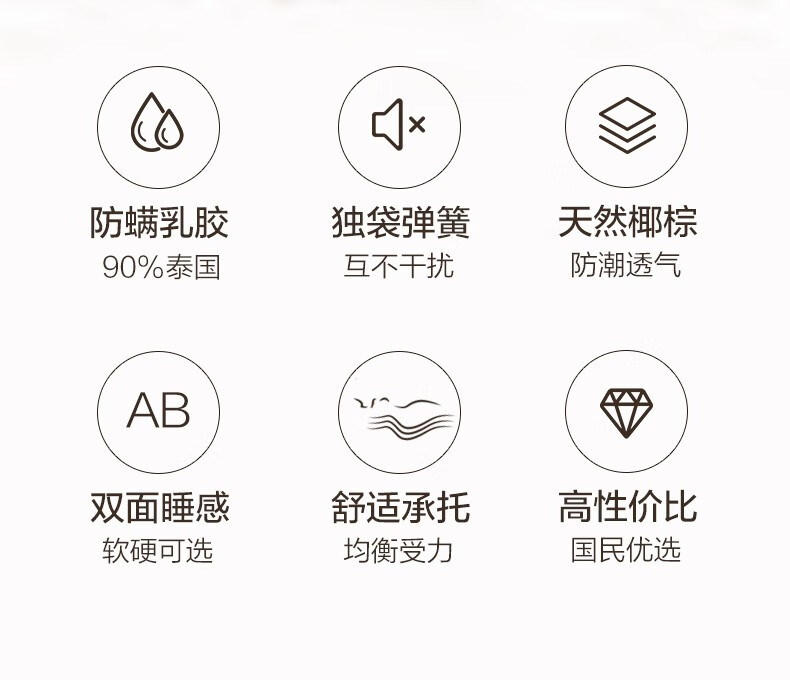 防螨乳胶
90%泰国

独袋弹簧
互不干扰

天然椰棕
防潮透气

AB

双面睡感
软硬可选

舒适承托
均衡受力

高性价比
国民优选