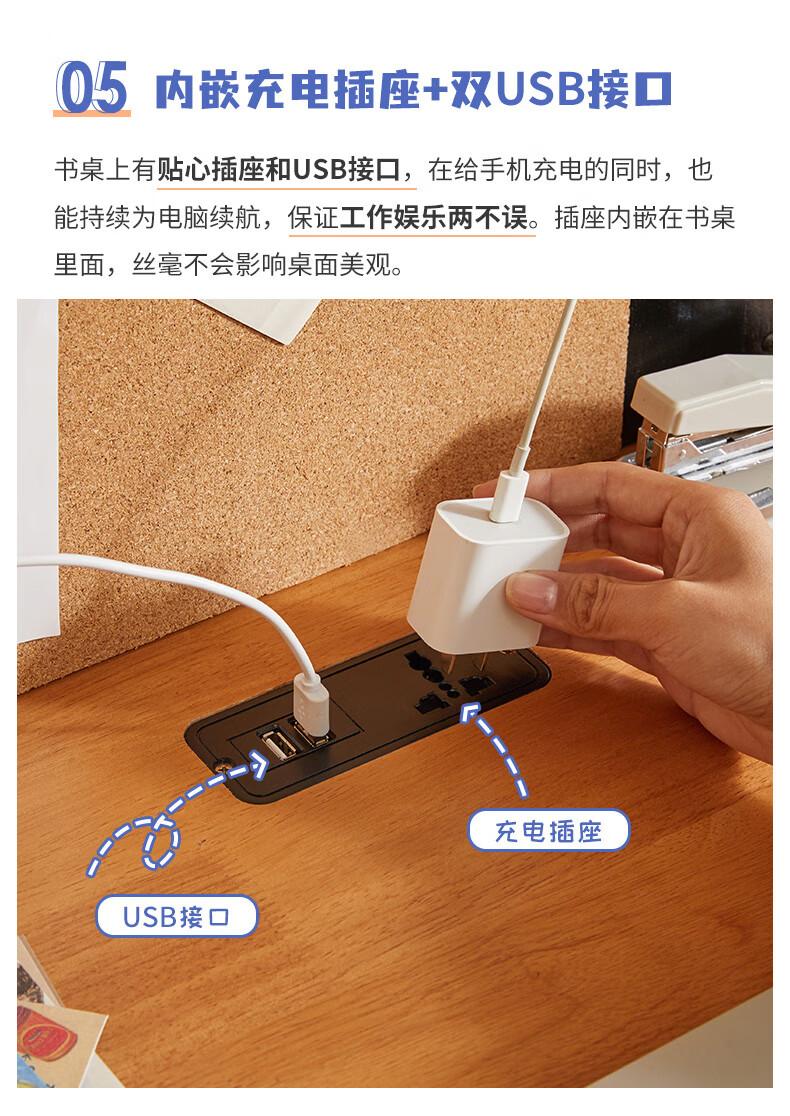 05 内嵌充电插座+双USB接口

书桌上有贴心插座和USB接口，在给手机充电的同时，也能持续为电脑续航，保证工作娱乐两不误。插座内嵌在书桌里面，丝毫不会影响桌面美观。

充电插座

USB接口