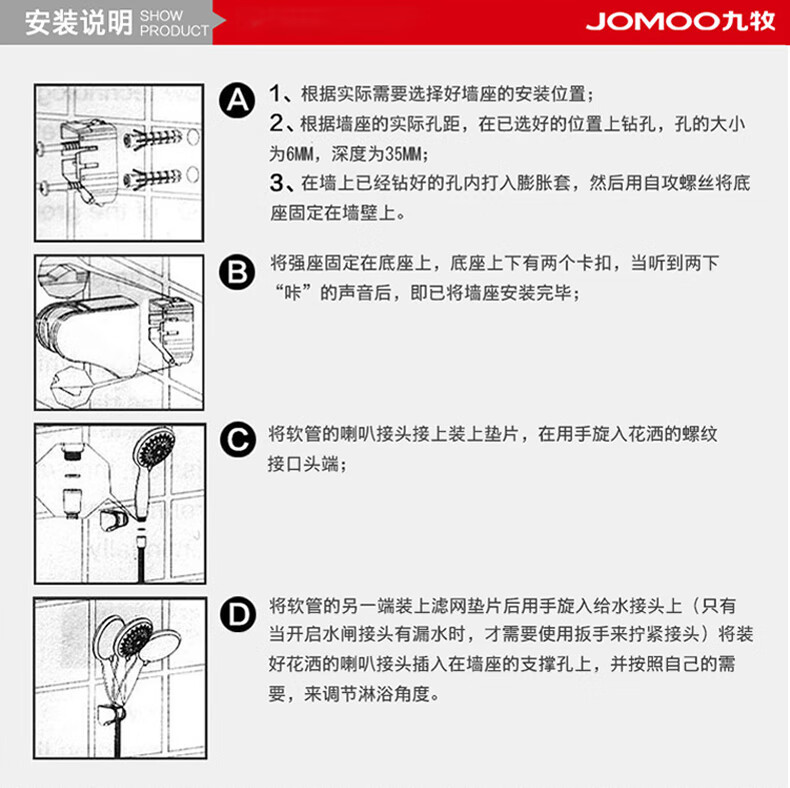 安装说明 SHOW PRODUCT

JOMOO九牧

A

1、根据实际需要选择好墙座的安装位置；

2、根据墙座的实际孔距，在已选好的位置上钻孔，孔的大小为6MM，深度为35MM；

3、在墙上已经钻好的孔内打入膨胀套，然后用自攻螺丝将底座固定在墙壁上。

B

将强座固定在底座上，底座上下有两个卡扣，当听到两下“咔”的声音后，即已将墙座安装完毕；

C

将软管的喇叭接头接上装上垫片，在用手旋入花洒的螺纹接口头端；

D

将软管的另一端装上滤网垫片后用手旋入给水接头上（只有当开启水闸接头有漏水时，才需要使用扳手来拧紧接头）将装好花洒的喇叭接头插入在墙座的支撑孔上，并按照自己的需要，来调节淋浴角度。