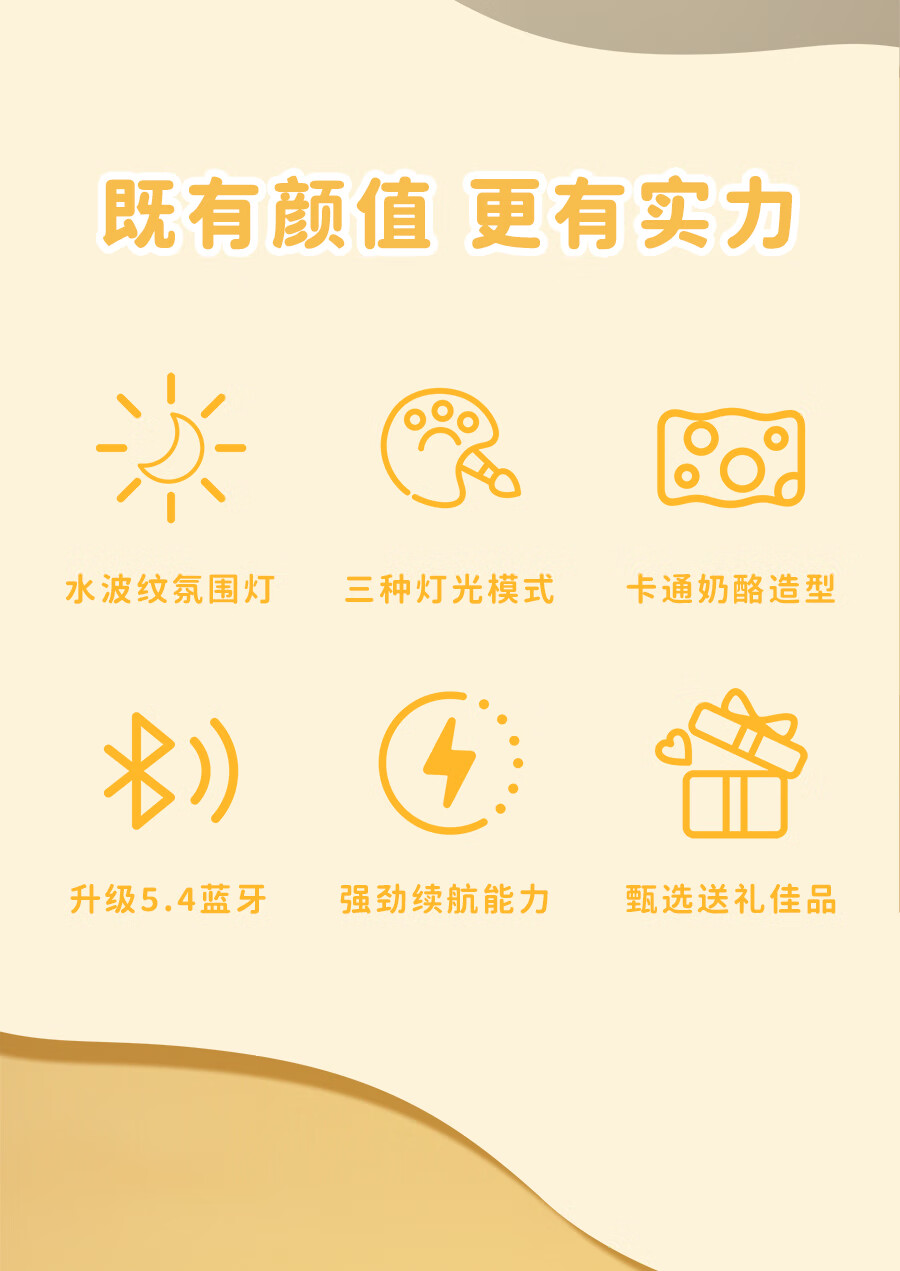 既有颜值 更有实力

水波纹氛围灯

三种灯光模式

卡通奶酪造型

升级5.4蓝牙

强劲续航能力

甄选送礼佳品