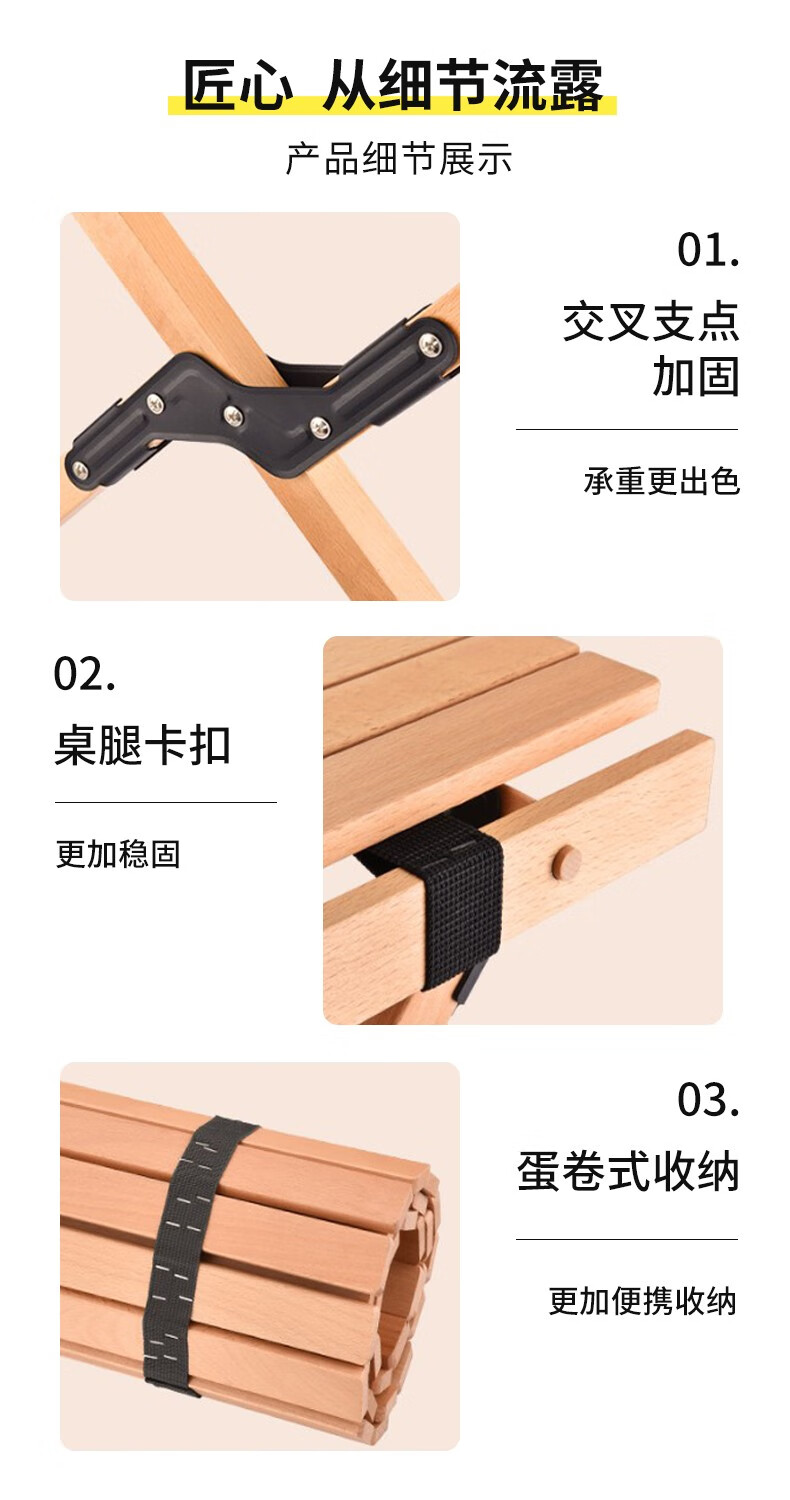 匠心 从细节流露

产品细节展示

01.

交叉支点加固

承重更出色

02.

桌腿卡扣

更加稳固

03.

蛋卷式收纳

更加便携收纳