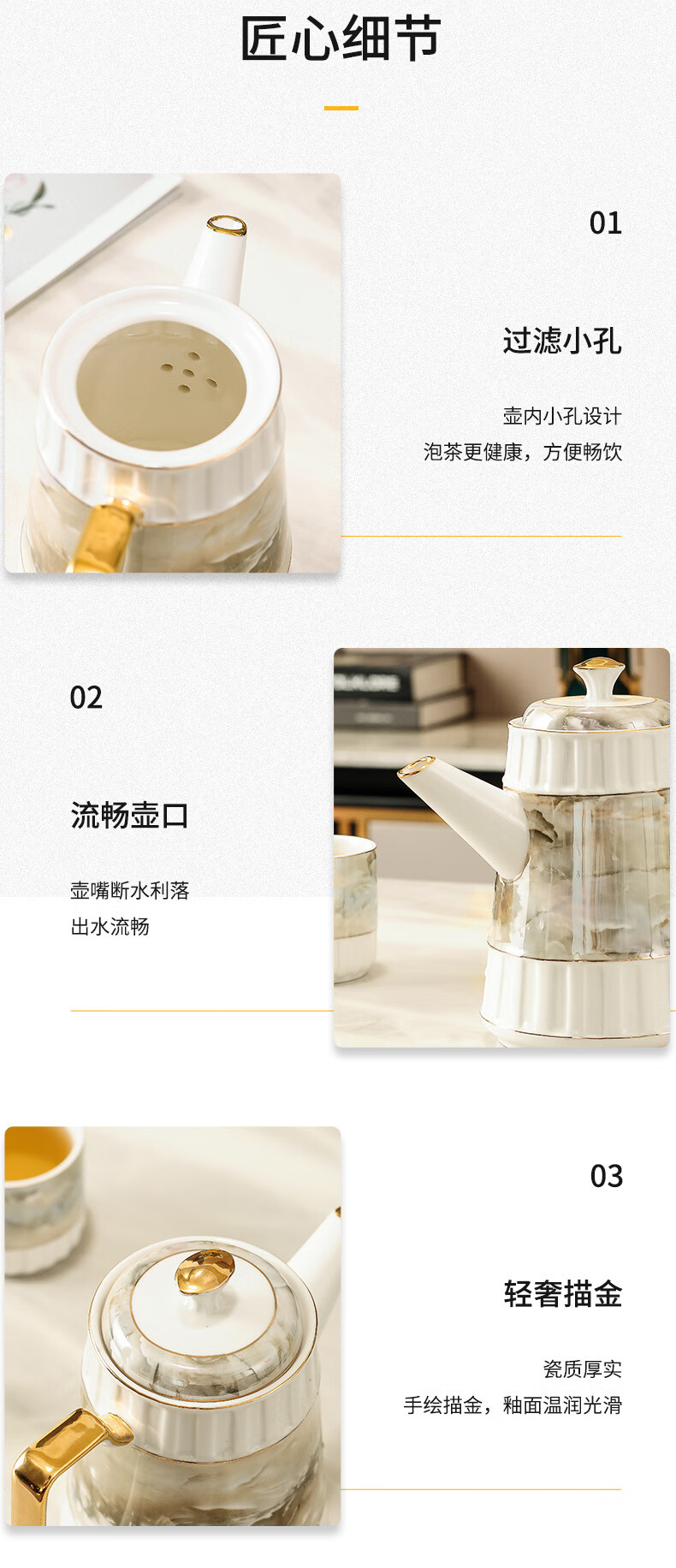 匠心细节

01

过滤小孔

壶内小孔设计
泡茶更健康，方便畅饮

02

流畅壶口

壶嘴断水利落
出水流畅

03

轻奢描金

瓷质厚实
手绘描金，釉面温润光滑