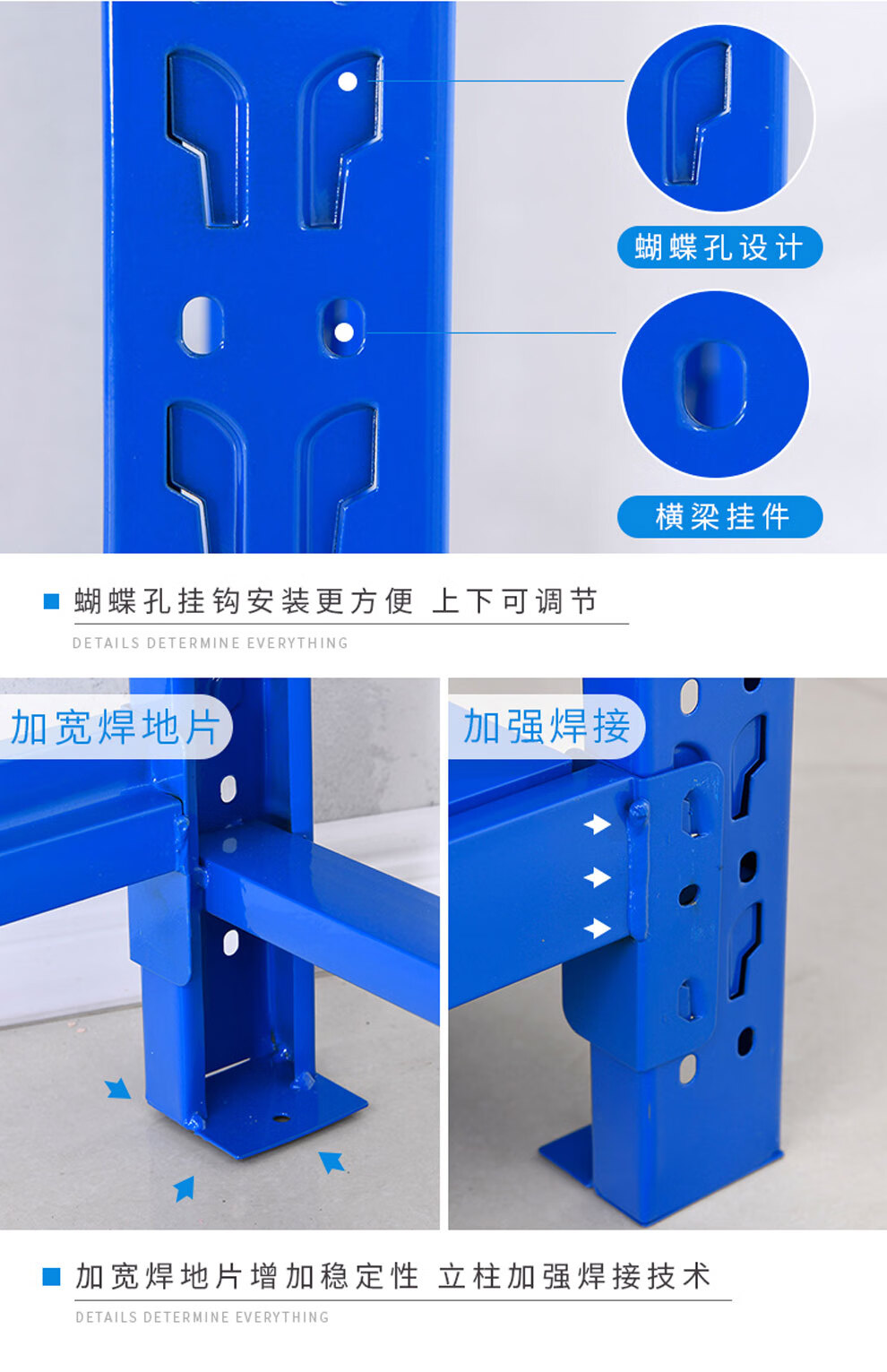 蝴蝶孔设计

横梁挂件

蝴蝶孔挂钩安装更方便 上下可调节

DETAILS DETERMINE EVERYTHING

加宽焊地片

加强焊接

加宽焊地片增加稳定性 立柱加强焊接技术

DETAILS DETERMINE EVERYTHING