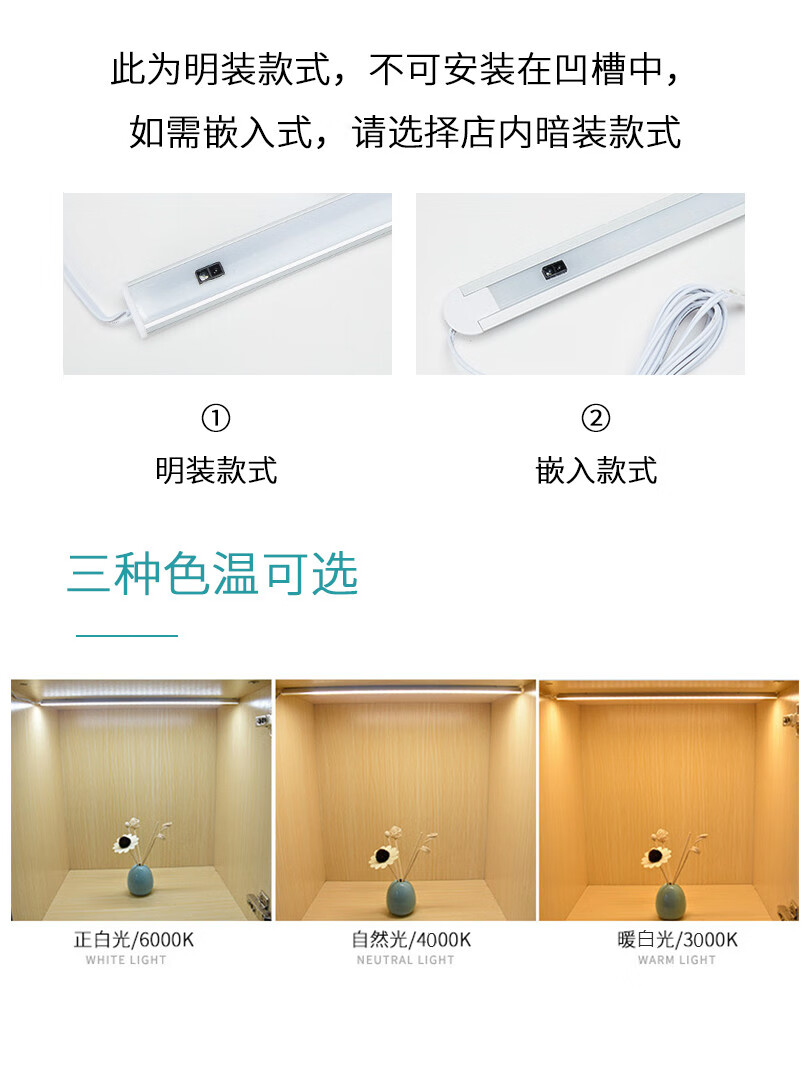 此为明装款式，不可安装在凹槽中，
如需嵌入式，请选择店内暗装款式

①
明装款式

②
嵌入款式

三种色温可选

正白光/6000K
WHITE LIGHT

自然光/4000K
NEUTRAL LIGHT

暖白光/3000K
WARM LIGHT