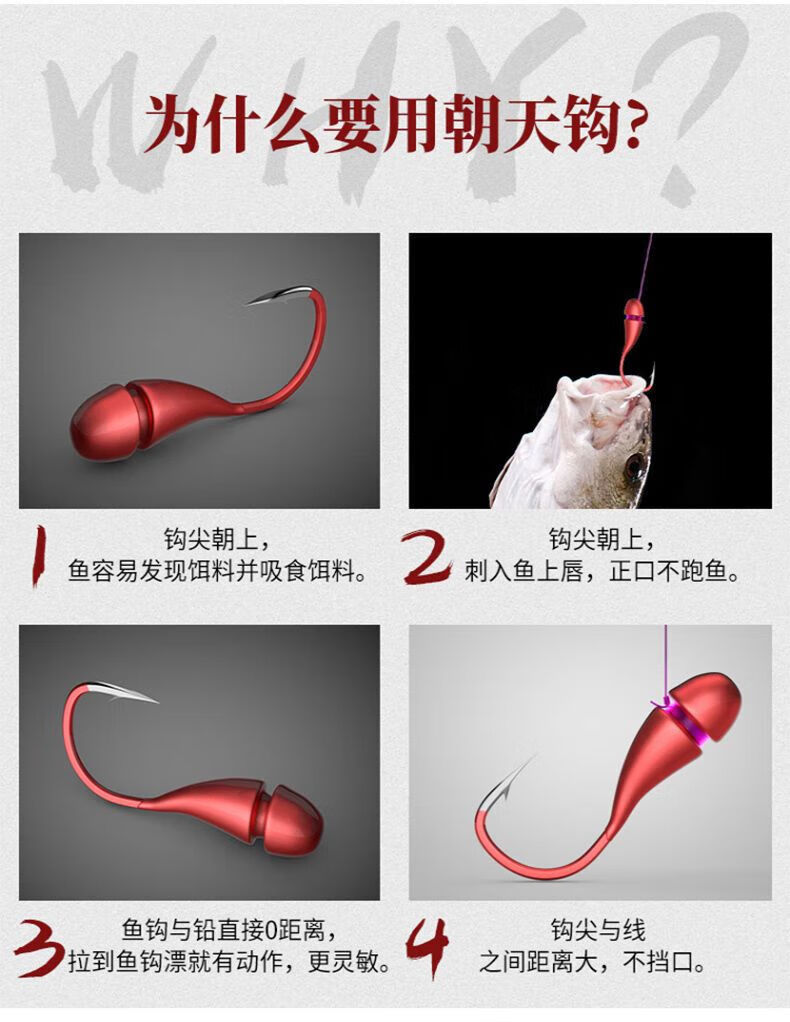 WHY?
为什么要用朝天钩?

1
钩尖朝上,
鱼容易发现饵料并吸食饵料。

2
钩尖朝上,
刺入鱼上唇,正口不跑鱼。

3
鱼钩与铅直接0距离,
拉到鱼钩漂就有动作,更灵敏。

4
钩尖与线
之间距离大,不挡口。